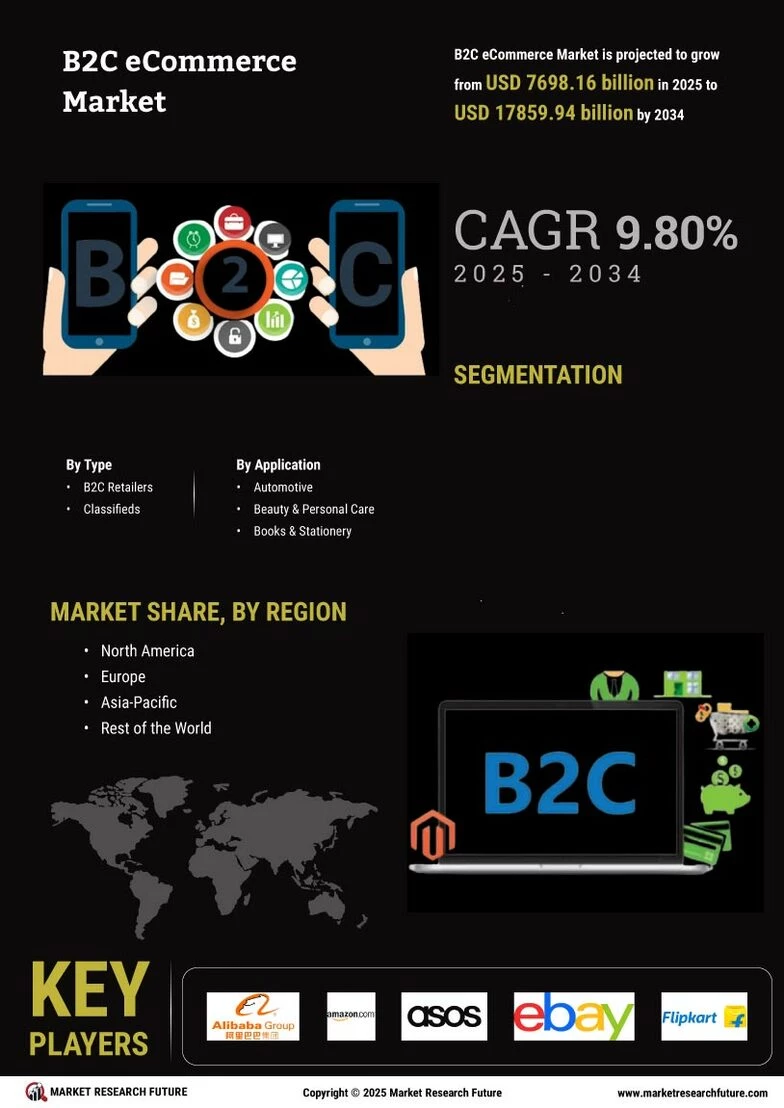 B2C eCommerce Market

B2C eCommerce Market is projected to grow from USD 7698.16 billion in 2025 to USD 17859.94 billion by 2034

B 2 C

CAGR 9.80%
2025 - 2034

SEGMENTATION

By Type
• B2C Retailers
• Classifieds

By Application
• Automotive
• Beauty & Personal Care
• Books & Stationery

MARKET SHARE, BY REGION
• North America
• Europe
• Asia-Pacific
• Rest of the World

B2C

KEY PLAYERS

Alibaba Group 阿里巴巴集团
amazon.com
asos
ebay
Flipkart

MARKET RESEARCH FUTURE
Copyright © 2025 Market Research Future
www.marketresearchfuture.com