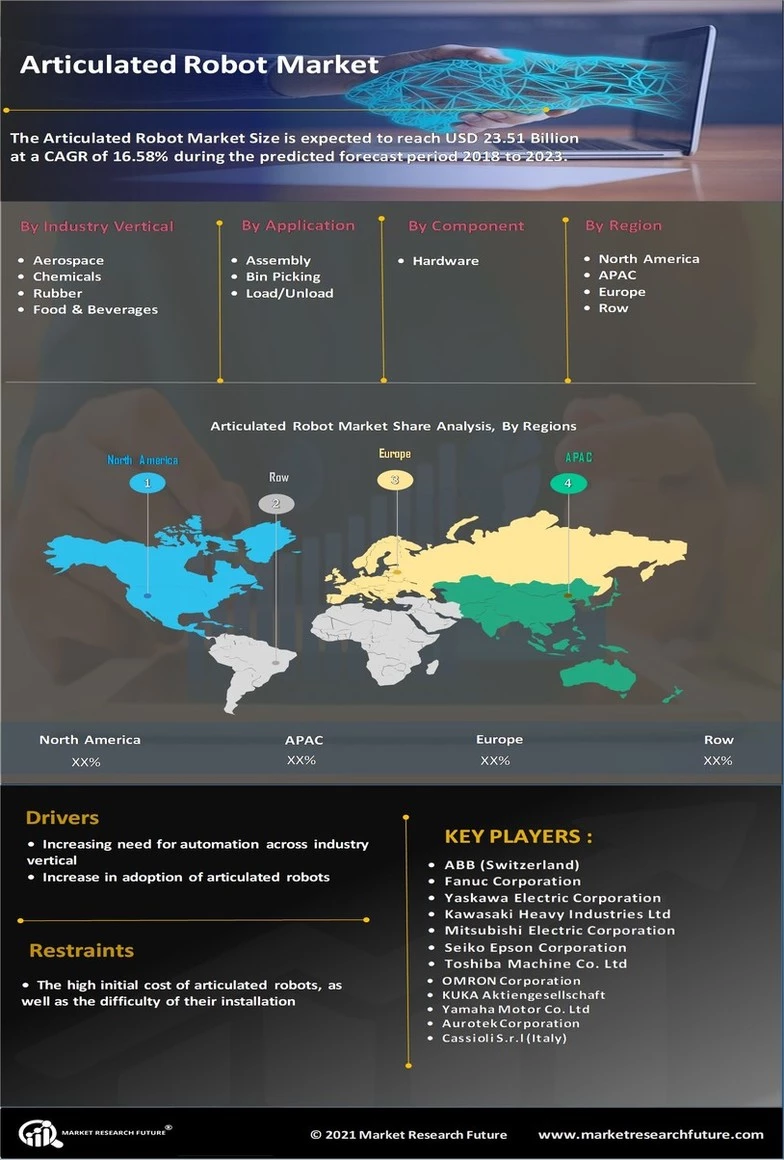 Articulated Robot Market

The Articulated Robot Market Size is expected to reach USD 23.51 Billion at a CAGR of 16.58% during the predicted forecast period 2018 to 2023.

By Industry Vertical
- Aerospace
- Chemicals
- Rubber
- Food & Beverages

By Application
- Assembly
- Bin Picking
- Load/Unload

By Component
- Hardware

By Region
- North America
- APAC
- Europe
- Row

Articulated Robot Market Share Analysis, By Regions

North America 1
Row 2
Europe 3
APAC 4

| North America | APAC | Europe | Row |
|---|---|---|---|
| XX% | XX% | XX% | XX% |

Drivers
- Increasing need for automation across industry vertical
- Increase in adoption of articulated robots

Restraints
- The high initial cost of articulated robots, as well as the difficulty of their installation

KEY PLAYERS :
- ABB (Switzerland)
- Fanuc Corporation
- Yaskawa Electric Corporation
- Kawasaki Heavy Industries Ltd
- Mitsubishi Electric Corporation
- Seiko Epson Corporation
- Toshiba Machine Co. Ltd
- OMRON Corporation
- KUKA Aktiengesellschaft
- Yamaha Motor Co. Ltd
- Aurotek Corporation
- Cassioli S.r.l (Italy)

MARKET RESEARCH FUTURE®

© 2021 Market Research Future www.marketresearchfuture.com