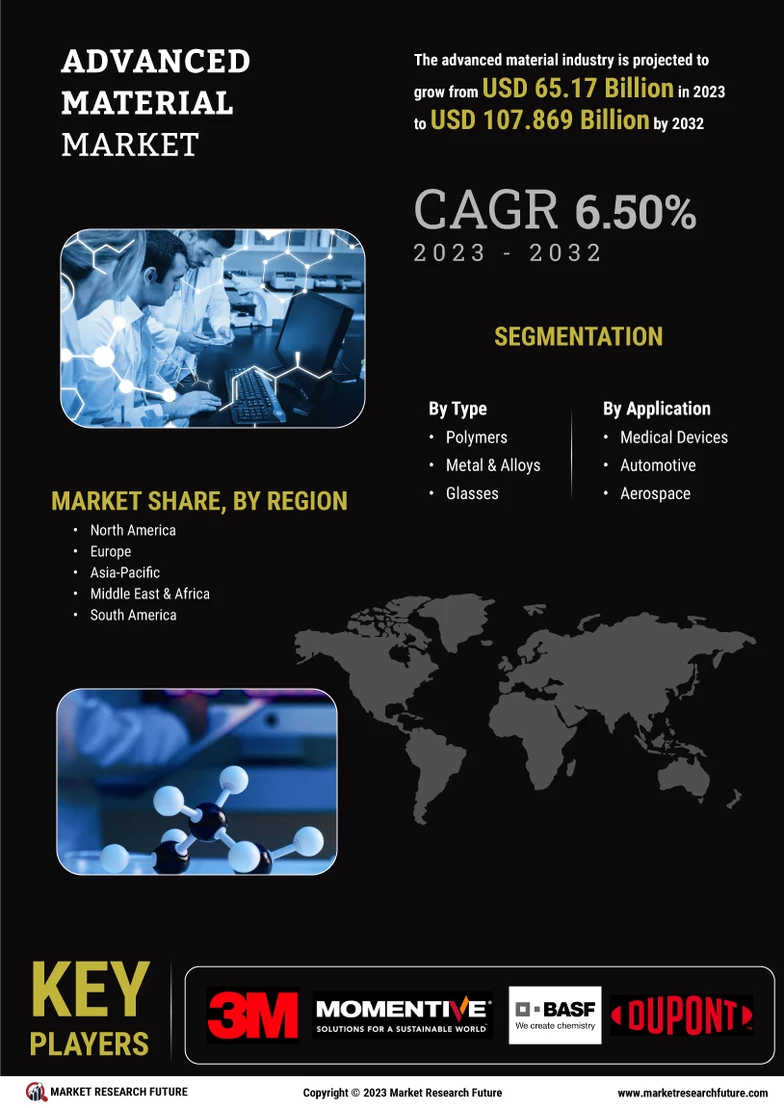 ADVANCED MATERIAL MARKET

The advanced material industry is projected to grow from USD 65.17 Billion in 2023 to USD 107.869 Billion by 2032

CAGR 6.50%
2023 - 2032

SEGMENTATION

By Type
• Polymers
• Metal & Alloys
• Glasses

By Application
• Medical Devices
• Automotive
• Aerospace

MARKET SHARE, BY REGION
• North America
• Europe
• Asia-Pacific
• Middle East & Africa
• South America

KEY PLAYERS

3M

MOMENTIVE
SOLUTIONS FOR A SUSTAINABLE WORLD

BASF
We create chemistry

DUPONT

MARKET RESEARCH FUTURE

Copyright © 2023 Market Research Future

www.marketresearchfuture.com