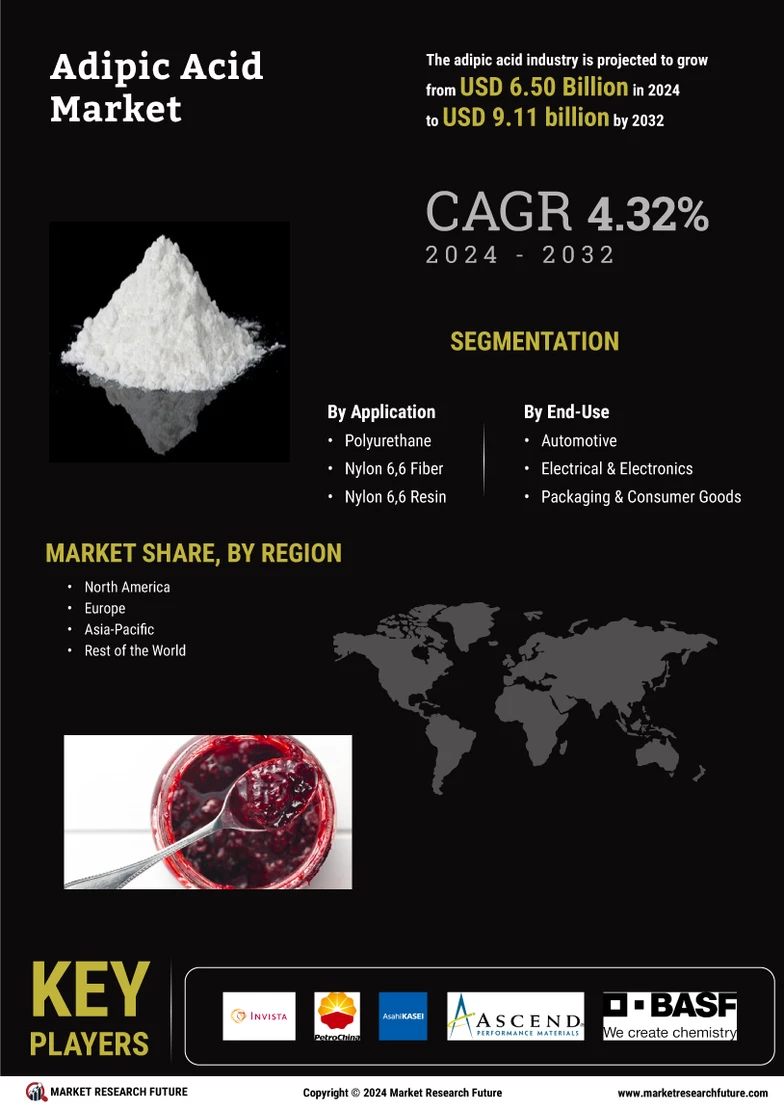 Adipic Acid Market

The adipic acid industry is projected to grow from USD 6.50 Billion in 2024 to USD 9.11 billion by 2032

CAGR 4.32%
2024 - 2032

SEGMENTATION

By Application
• Polyurethane
• Nylon 6,6 Fiber
• Nylon 6,6 Resin

By End-Use
• Automotive
• Electrical & Electronics
• Packaging & Consumer Goods

MARKET SHARE, BY REGION
• North America
• Europe
• Asia-Pacific
• Rest of the World

KEY PLAYERS

INVISTA
PetroChina
AsahiKASEI
ASCEND PERFORMANCE MATERIALS
BASF
We create chemistry

MARKET RESEARCH FUTURE
Copyright © 2024 Market Research Future
www.marketresearchfuture.com