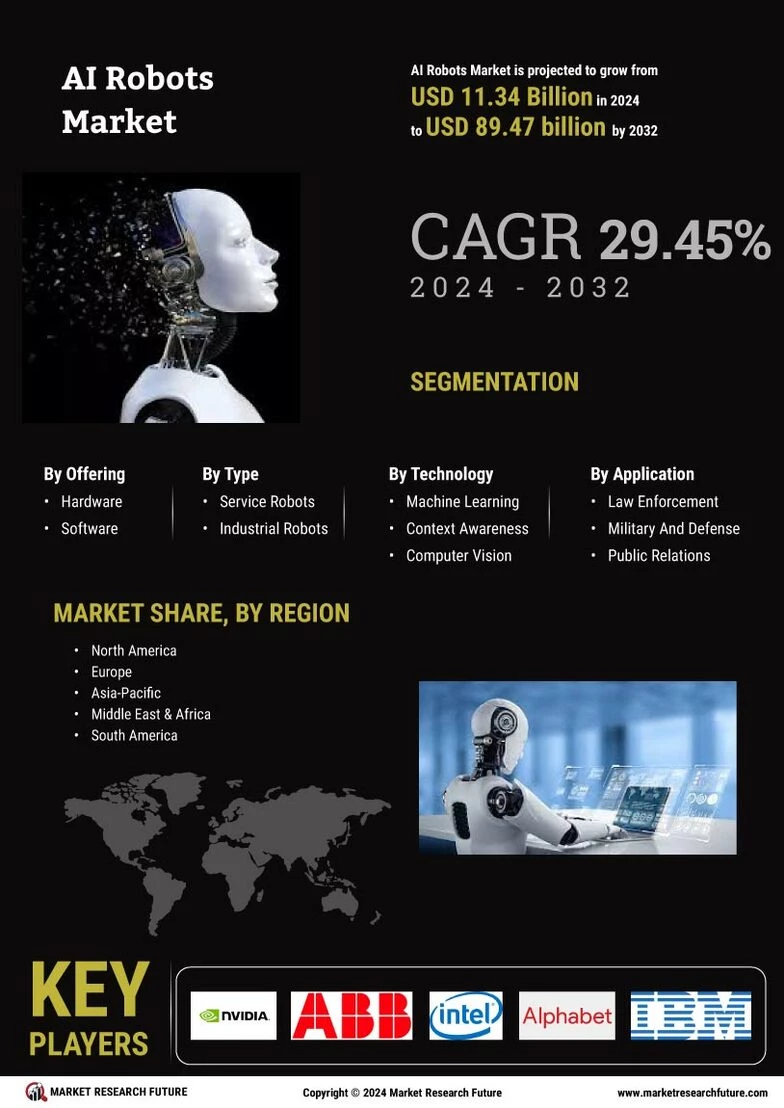 AI Robots Market

AI Robots Market is projected to grow from USD 11.34 Billion in 2024 to USD 89.47 billion by 2032

CAGR 29.45%
2024 - 2032

SEGMENTATION

By Offering
• Hardware
• Software

By Type
• Service Robots
• Industrial Robots

By Technology
• Machine Learning
• Context Awareness
• Computer Vision

By Application
• Law Enforcement
• Military And Defense
• Public Relations

MARKET SHARE, BY REGION
• North America
• Europe
• Asia-Pacific
• Middle East & Africa
• South America

KEY PLAYERS

NVIDIA. ABB intel Alphabet IBM

MARKET RESEARCH FUTURE

Copyright © 2024 Market Research Future

www.marketresearchfuture.com