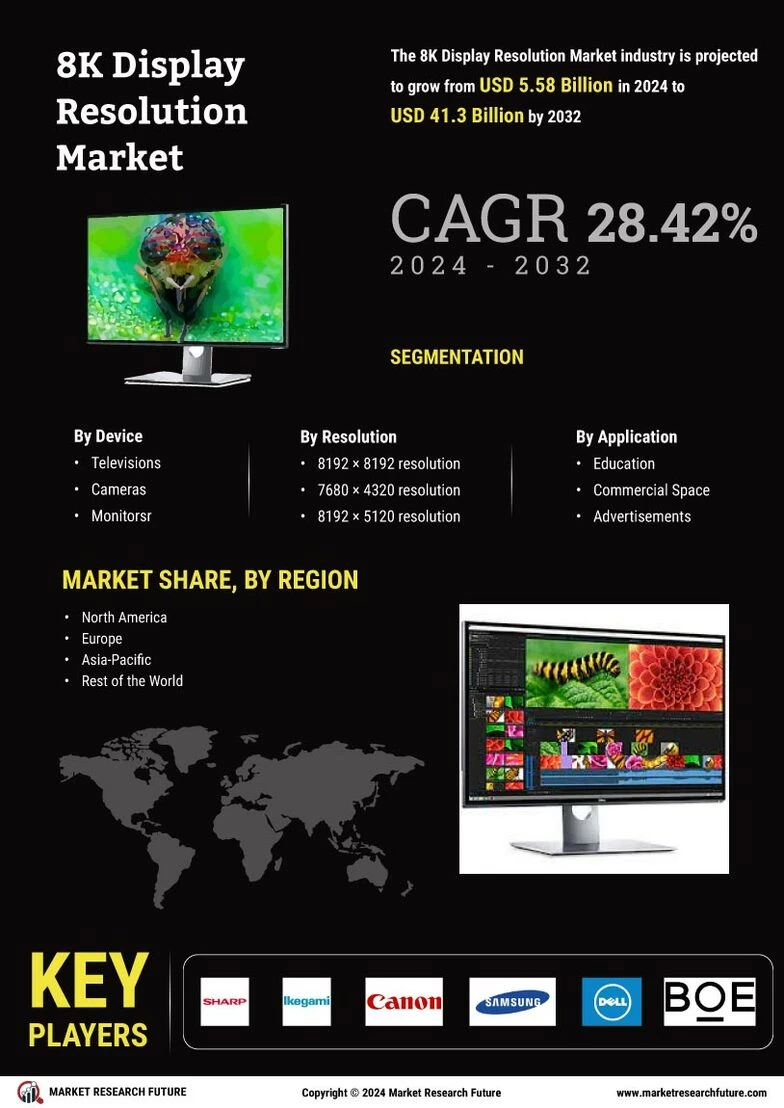 8K Display Resolution Market

The 8K Display Resolution Market industry is projected to grow from USD 5.58 Billion in 2024 to USD 41.3 Billion by 2032

CAGR 28.42%
2024 - 2032

SEGMENTATION

By Device
• Televisions
• Cameras
• Monitorsr

By Resolution
• 8192 × 8192 resolution
• 7680 × 4320 resolution
• 8192 × 5120 resolution

By Application
• Education
• Commercial Space
• Advertisements

MARKET SHARE, BY REGION
• North America
• Europe
• Asia-Pacific
• Rest of the World

KEY PLAYERS

SHARP
Ikegami
Canon
SAMSUNG
DELL
BOE

MARKET RESEARCH FUTURE
Copyright © 2024 Market Research Future
www.marketresearchfuture.com