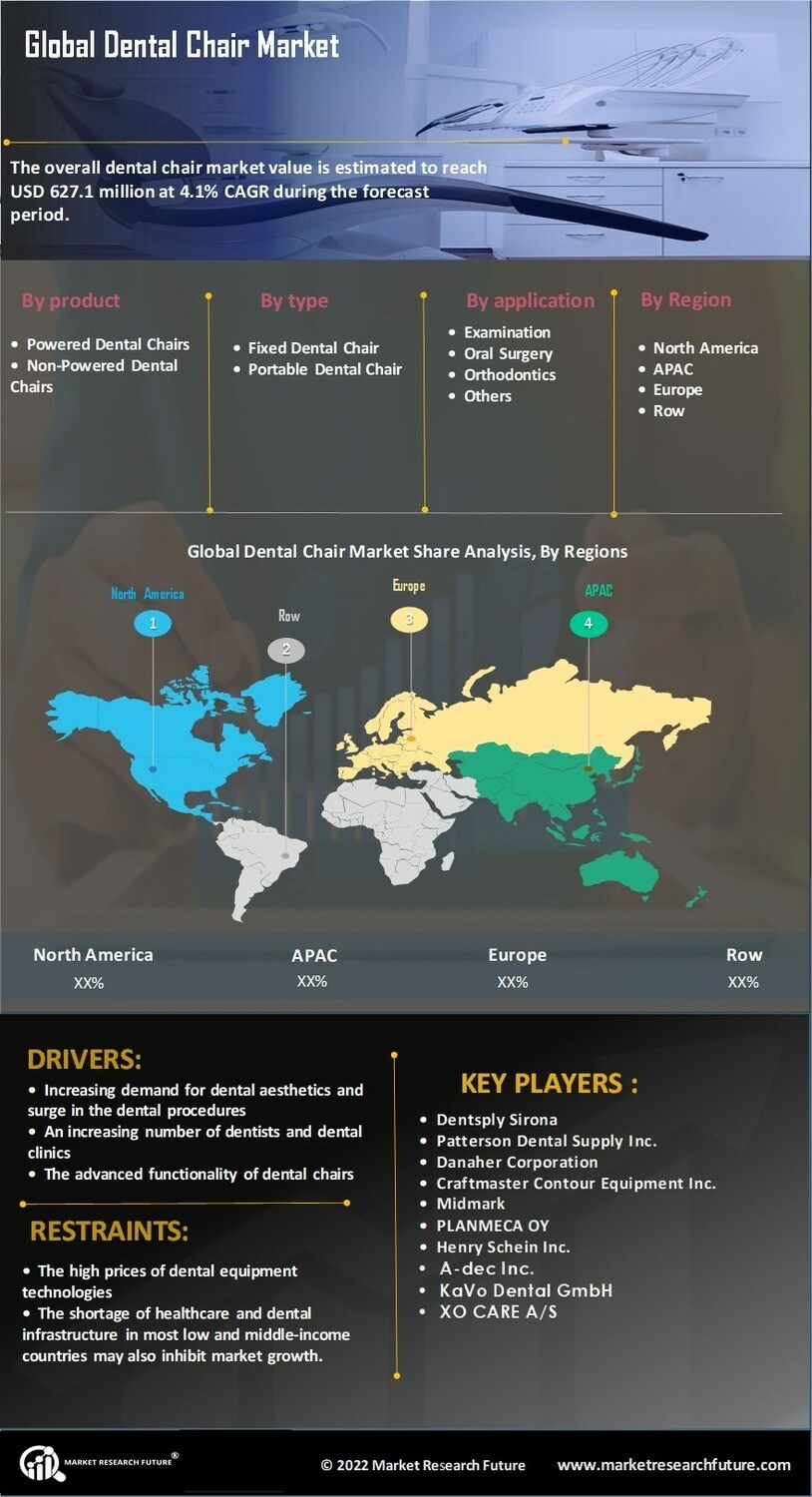 Global Dental Chair Market

The overall dental chair market value is estimated to reach USD 627.1 million at 4.1% CAGR during the forecast period.

By product
• Powered Dental Chairs
• Non-Powered Dental Chairs

By type
• Fixed Dental Chair
• Portable Dental Chair

By application
• Examination
• Oral Surgery
• Orthodontics
• Others

By Region
• North America
• APAC
• Europe
• Row

Global Dental Chair Market Share Analysis, By Regions

North America 1
Row 2
Europe 3
APAC 4

| North America | APAC | Europe | Row |
|---|---|---|---|
| XX% | XX% | XX% | XX% |

DRIVERS:
• Increasing demand for dental aesthetics and surge in the dental procedures
• An increasing number of dentists and dental clinics
• The advanced functionality of dental chairs

RESTRAINTS:
• The high prices of dental equipment technologies
• The shortage of healthcare and dental infrastructure in most low and middle-income countries may also inhibit market growth.

KEY PLAYERS :
• Dentsply Sirona
• Patterson Dental Supply Inc.
• Danaher Corporation
• Craftmaster Contour Equipment Inc.
• Midmark
• PLANMECA OY
• Henry Schein Inc.
• A-dec Inc.
• KaVo Dental GmbH
• XO CARE A/S

MARKET RESEARCH FUTURE®
© 2022 Market Research Future
www.marketresearchfuture.com