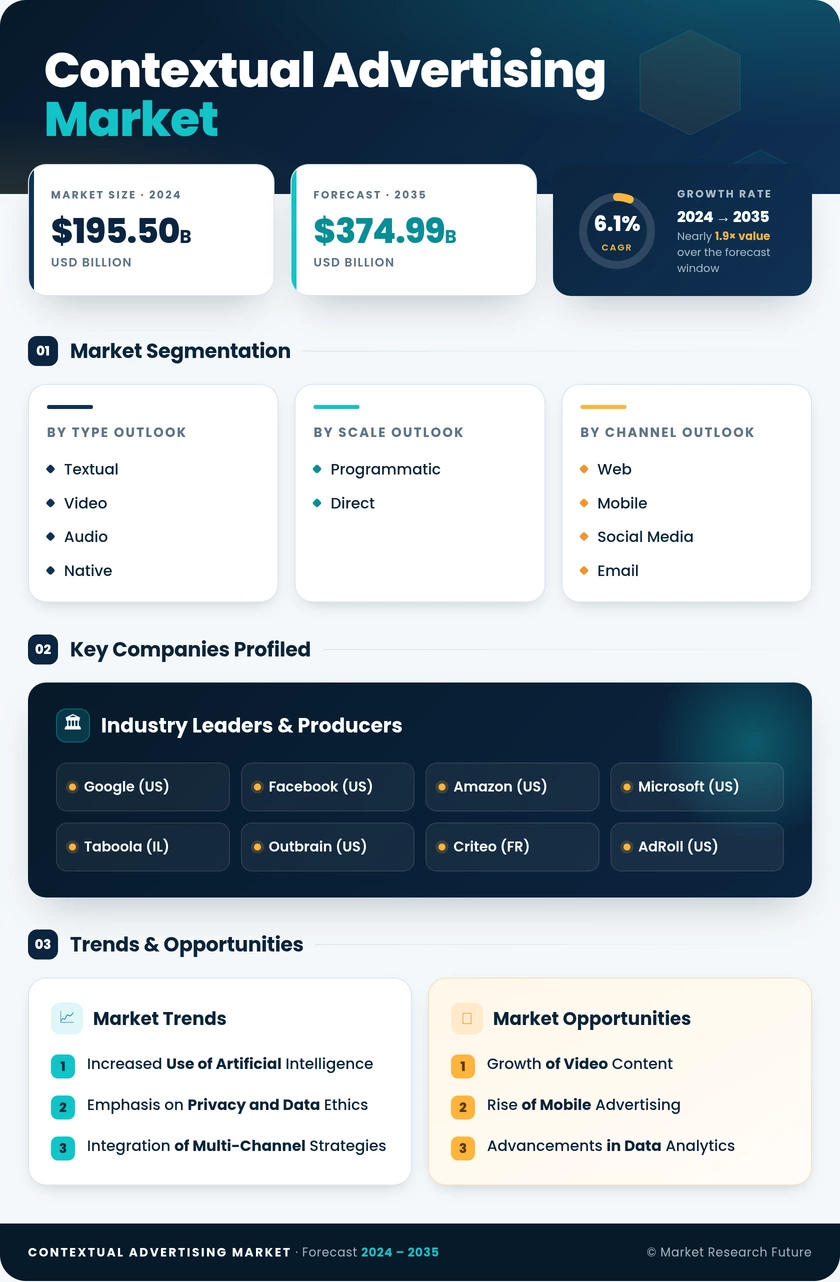 Contextual Advertising Market

MARKET SIZE · 2024
$195.50B
USD BILLION

FORECAST · 2035
$374.99B
USD BILLION

6.1%
CAGR
GROWTH RATE
2024 → 2035
Nearly 1.9× value over the forecast window

01 Market Segmentation

BY TYPE OUTLOOK
Textual
Video
Audio
Native

BY SCALE OUTLOOK
Programmatic
Direct

BY CHANNEL OUTLOOK
Web
Mobile
Social Media
Email

02 Key Companies Profiled

Industry Leaders & Producers

Google (US)
Facebook (US)
Amazon (US)
Microsoft (US)
Taboola (IL)
Outbrain (US)
Criteo (FR)
AdRoll (US)

03 Trends & Opportunities

Market Trends
1 Increased Use of Artificial Intelligence
2 Emphasis on Privacy and Data Ethics
3 Integration of Multi-Channel Strategies

Market Opportunities
1 Growth of Video Content
2 Rise of Mobile Advertising
3 Advancements in Data Analytics

CONTEXTUAL ADVERTISING MARKET · Forecast 2024 – 2035
© Market Research Future