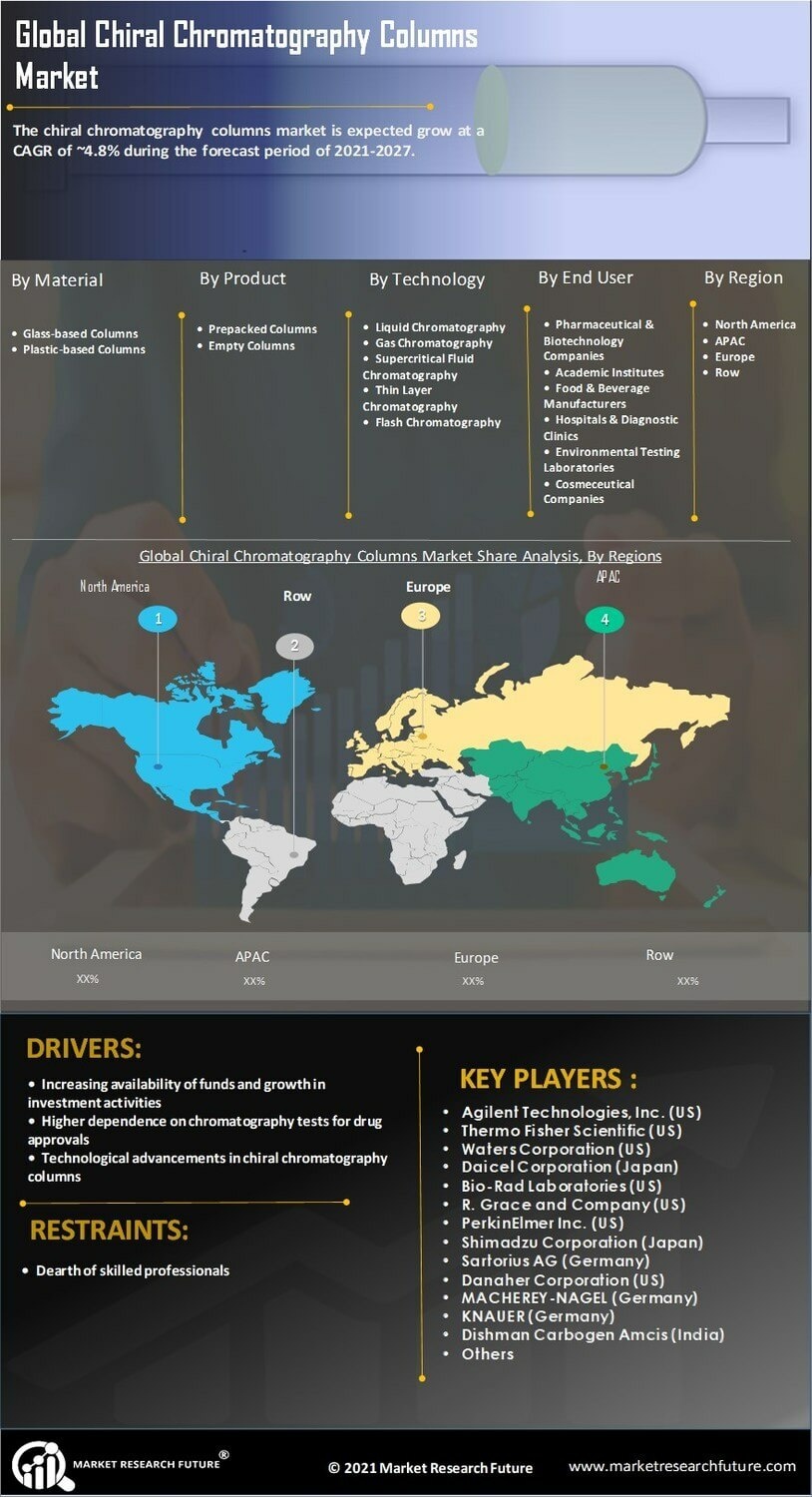 Global Chiral Chromatography Columns Market

The chiral chromatography columns market is expected grow at a CAGR of ~4.8% during the forecast period of 2021-2027.

By Material
• Glass-based Columns
• Plastic-based Columns

By Product
• Prepacked Columns
• Empty Columns

By Technology
• Liquid Chromatography
• Gas Chromatography
• Supercritical Fluid Chromatography
• Thin Layer Chromatography
• Flash Chromatography

By End User
• Pharmaceutical & Biotechnology Companies
• Academic Institutes
• Food & Beverage Manufacturers
• Hospitals & Diagnostic Clinics
• Environmental Testing Laboratories
• Cosmeceutical Companies

By Region
• North America
• APAC
• Europe
• Row

Global Chiral Chromatography Columns Market Share Analysis, By Regions

North America
1
Row
2
Europe
3
APAC
4

North America
XX%
APAC
XX%
Europe
XX%
Row
XX%

DRIVERS:
• Increasing availability of funds and growth in investment activities
• Higher dependence on chromatography tests for drug approvals
• Technological advancements in chiral chromatography columns

RESTRAINTS:
• Dearth of skilled professionals

KEY PLAYERS :
• Agilent Technologies, Inc. (US)
• Thermo Fisher Scientific (US)
• Waters Corporation (US)
• Daicel Corporation (Japan)
• Bio-Rad Laboratories (US)
• R. Grace and Company (US)
• PerkinElmer Inc. (US)
• Shimadzu Corporation (Japan)
• Sartorius AG (Germany)
• Danaher Corporation (US)
• MACHEREY-NAGEL (Germany)
• KNAUER (Germany)
• Dishman Carbogen Amcis (India)
• Others

MARKET RESEARCH FUTURE®
© 2021 Market Research Future
www.marketresearchfuture.com