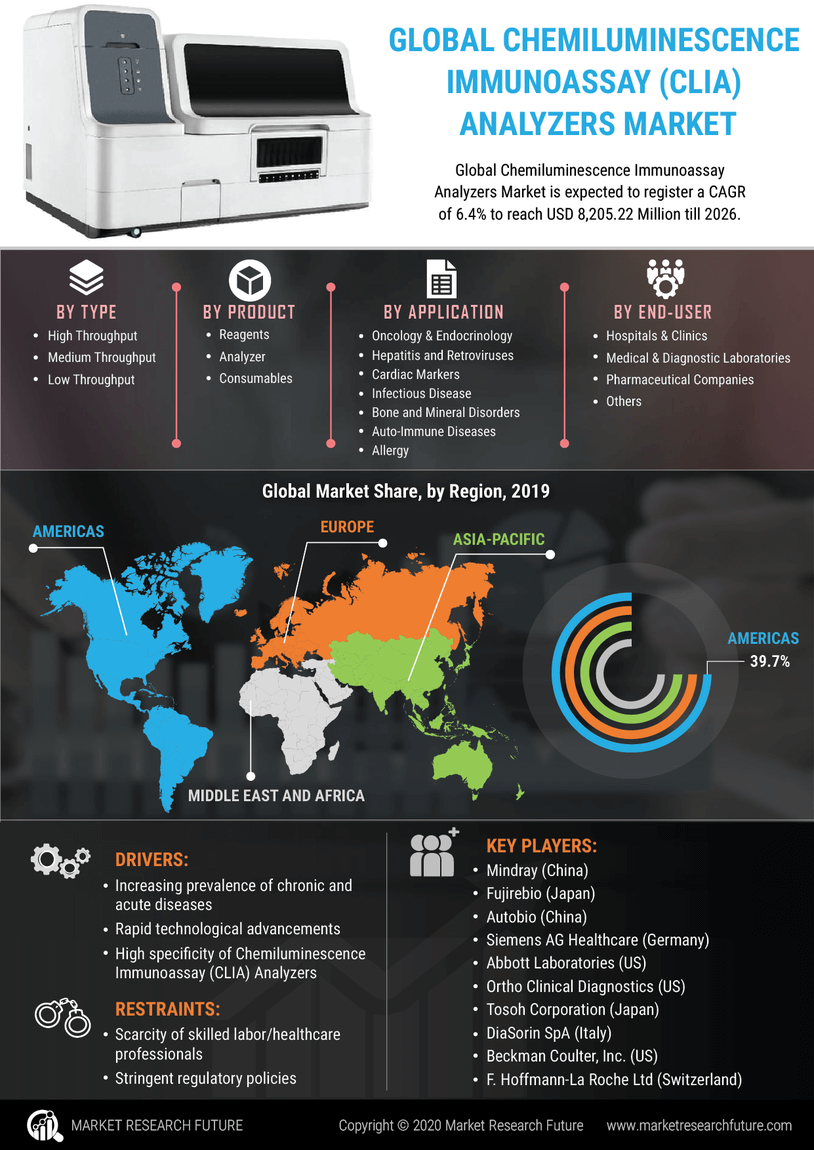 GLOBAL CHEMILUMINESCENCE IMMUNOASSAY (CLIA) ANALYZERS MARKET

Global Chemiluminescence Immunoassay Analyzers Market is expected to register a CAGR of 6.4% to reach USD 8,205.22 Million till 2026.

BY TYPE
- High Throughput
- Medium Throughput
- Low Throughput

BY PRODUCT
- Reagents
- Analyzer
- Consumables

BY APPLICATION
- Oncology & Endocrinology
- Hepatitis and Retroviruses
- Cardiac Markers
- Infectious Disease
- Bone and Mineral Disorders
- Auto-Immune Diseases
- Allergy

BY END-USER
- Hospitals & Clinics
- Medical & Diagnostic Laboratories
- Pharmaceutical Companies
- Others

Global Market Share, by Region, 2019

AMERICAS

EUROPE

ASIA-PACIFIC

MIDDLE EAST AND AFRICA

AMERICAS
39.7%

DRIVERS:
- Increasing prevalence of chronic and acute diseases
- Rapid technological advancements
- High specificity of Chemiluminescence Immunoassay (CLIA) Analyzers

RESTRAINTS:
- Scarcity of skilled labor/healthcare professionals
- Stringent regulatory policies

KEY PLAYERS:
- Mindray (China)
- Fujirebio (Japan)
- Autobio (China)
- Siemens AG Healthcare (Germany)
- Abbott Laboratories (US)
- Ortho Clinical Diagnostics (US)
- Tosoh Corporation (Japan)
- DiaSorin SpA (Italy)
- Beckman Coulter, Inc. (US)
- F. Hoffmann-La Roche Ltd (Switzerland)

MARKET RESEARCH FUTURE

Copyright © 2020 Market Research Future

www.marketresearchfuture.com