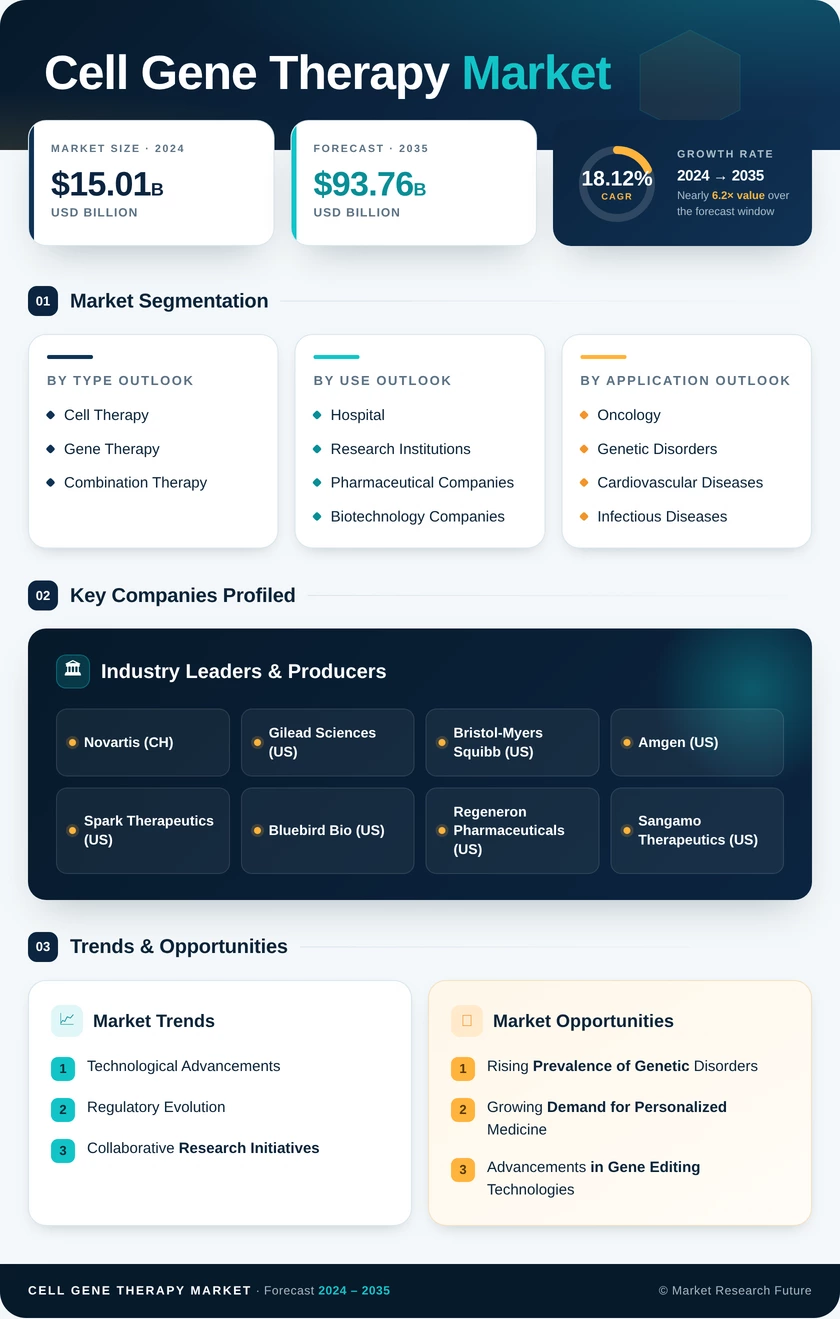 Cell Gene Therapy Market

MARKET SIZE · 2024
$15.01B
USD BILLION

FORECAST · 2035
$93.76B
USD BILLION

18.12%
CAGR
GROWTH RATE
2024 → 2035
Nearly 6.2× value over the forecast window

01 Market Segmentation

BY TYPE OUTLOOK
Cell Therapy
Gene Therapy
Combination Therapy

BY USE OUTLOOK
Hospital
Research Institutions
Pharmaceutical Companies
Biotechnology Companies

BY APPLICATION OUTLOOK
Oncology
Genetic Disorders
Cardiovascular Diseases
Infectious Diseases

02 Key Companies Profiled

Industry Leaders & Producers

Novartis (CH)
Gilead Sciences (US)
Bristol-Myers Squibb (US)
Amgen (US)
Spark Therapeutics (US)
Bluebird Bio (US)
Regeneron Pharmaceuticals (US)
Sangamo Therapeutics (US)

03 Trends & Opportunities

Market Trends
1 Technological Advancements
2 Regulatory Evolution
3 Collaborative Research Initiatives

Market Opportunities
1 Rising Prevalence of Genetic Disorders
2 Growing Demand for Personalized Medicine
3 Advancements in Gene Editing Technologies

CELL GENE THERAPY MARKET · Forecast 2024 – 2035
© Market Research Future