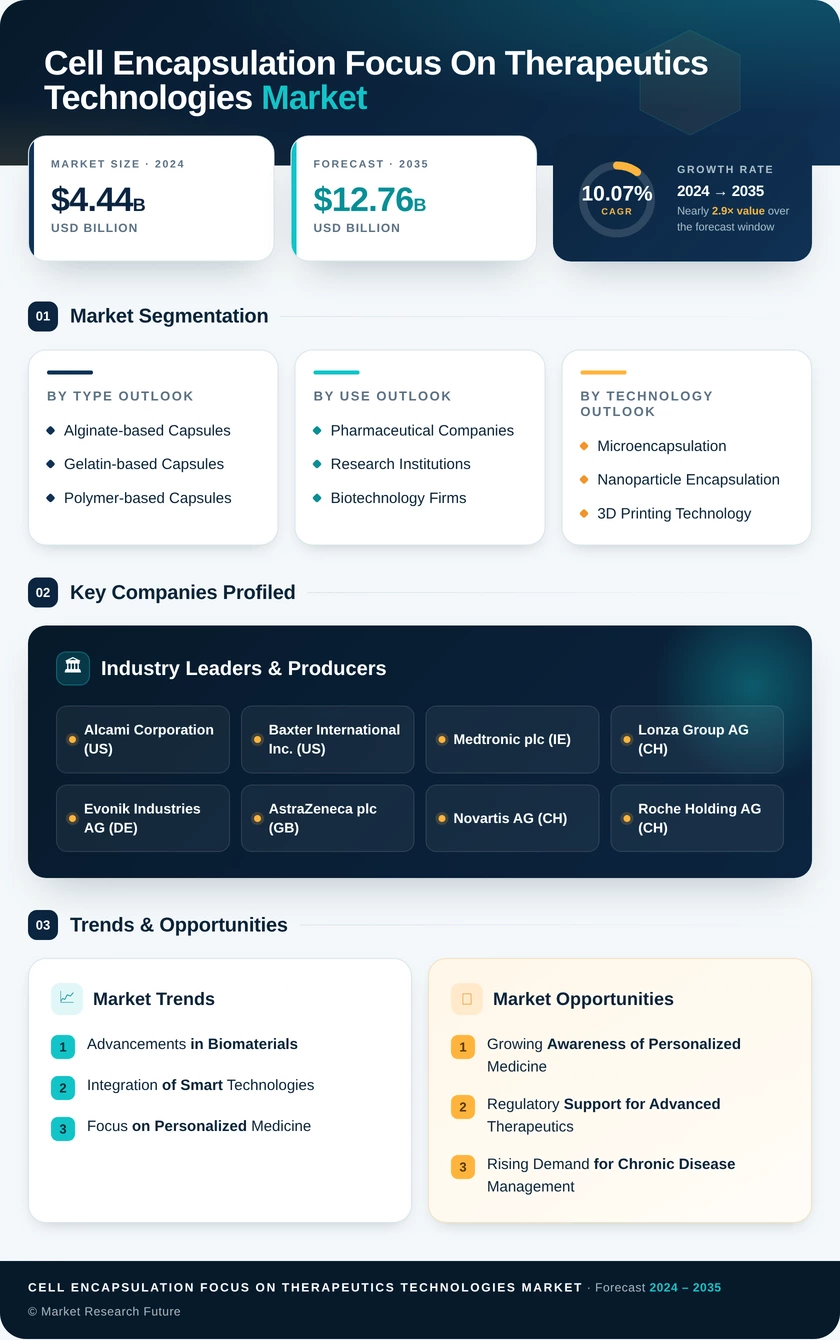 Cell Encapsulation Focus On Therapeutics Technologies Market

MARKET SIZE · 2024
$4.44B
USD BILLION

FORECAST · 2035
$12.76B
USD BILLION

10.07%
CAGR
GROWTH RATE
2024 → 2035
Nearly 2.9× value over the forecast window

01 Market Segmentation

BY TYPE OUTLOOK
Alginate-based Capsules
Gelatin-based Capsules
Polymer-based Capsules

BY USE OUTLOOK
Pharmaceutical Companies
Research Institutions
Biotechnology Firms

BY TECHNOLOGY OUTLOOK
Microencapsulation
Nanoparticle Encapsulation
3D Printing Technology

02 Key Companies Profiled

Industry Leaders & Producers

Alcami Corporation (US)
Baxter International Inc. (US)
Medtronic plc (IE)
Lonza Group AG (CH)
Evonik Industries AG (DE)
AstraZeneca plc (GB)
Novartis AG (CH)
Roche Holding AG (CH)

03 Trends & Opportunities

Market Trends
1 Advancements in Biomaterials
2 Integration of Smart Technologies
3 Focus on Personalized Medicine

Market Opportunities
1 Growing Awareness of Personalized Medicine
2 Regulatory Support for Advanced Therapeutics
3 Rising Demand for Chronic Disease Management

CELL ENCAPSULATION FOCUS ON THERAPEUTICS TECHNOLOGIES MARKET · Forecast 2024 – 2035
© Market Research Future