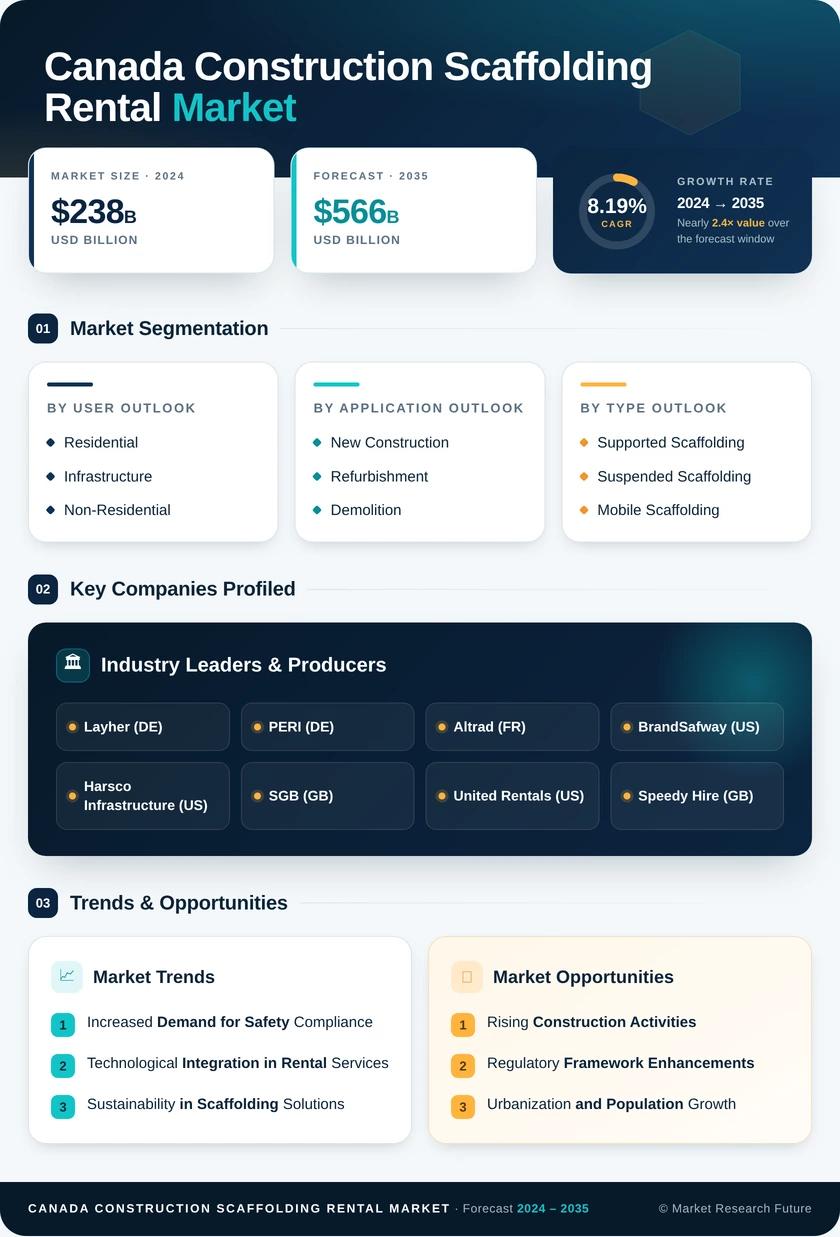 Canada Construction Scaffolding Rental Market

MARKET SIZE · 2024
$238B
USD BILLION

FORECAST · 2035
$566B
USD BILLION

8.19%
CAGR

GROWTH RATE
2024 → 2035
Nearly 2.4× value over the forecast window

01 Market Segmentation

BY USER OUTLOOK
Residential
Infrastructure
Non-Residential

BY APPLICATION OUTLOOK
New Construction
Refurbishment
Demolition

BY TYPE OUTLOOK
Supported Scaffolding
Suspended Scaffolding
Mobile Scaffolding

02 Key Companies Profiled

Industry Leaders & Producers

Layher (DE)
PERI (DE)
Altrad (FR)
BrandSafway (US)
Harsco Infrastructure (US)
SGB (GB)
United Rentals (US)
Speedy Hire (GB)

03 Trends & Opportunities

Market Trends
1 Increased Demand for Safety Compliance
2 Technological Integration in Rental Services
3 Sustainability in Scaffolding Solutions

Market Opportunities
1 Rising Construction Activities
2 Regulatory Framework Enhancements
3 Urbanization and Population Growth

CANADA CONSTRUCTION SCAFFOLDING RENTAL MARKET · Forecast 2024 – 2035
© Market Research Future