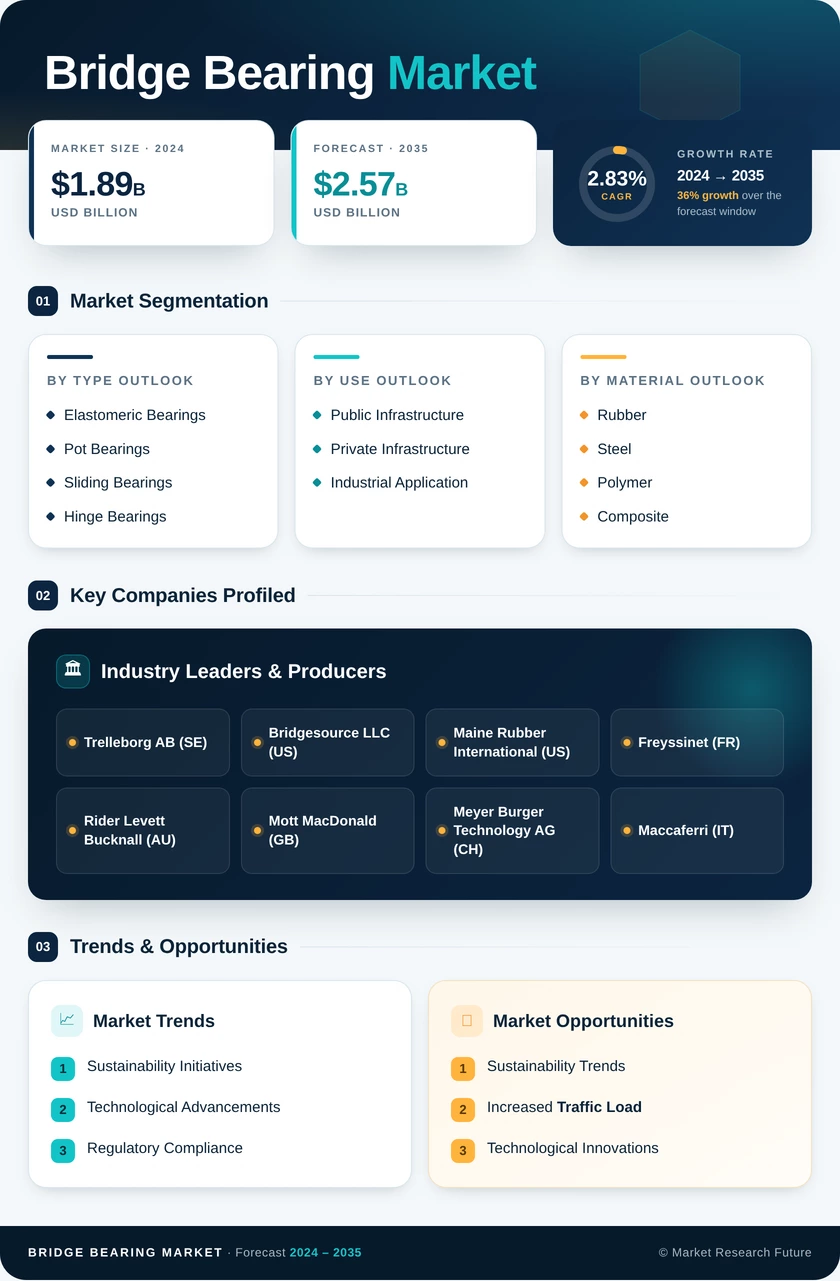 Bridge Bearing Market

MARKET SIZE · 2024
$1.89B
USD BILLION

FORECAST · 2035
$2.57B
USD BILLION

2.83%
CAGR

GROWTH RATE
2024 → 2035
36% growth over the forecast window

01 Market Segmentation

BY TYPE OUTLOOK
Elastomeric Bearings
Pot Bearings
Sliding Bearings
Hinge Bearings

BY USE OUTLOOK
Public Infrastructure
Private Infrastructure
Industrial Application

BY MATERIAL OUTLOOK
Rubber
Steel
Polymer
Composite

02 Key Companies Profiled

Industry Leaders & Producers

Trelleborg AB (SE)
Bridgesource LLC (US)
Maine Rubber International (US)
Freyssinet (FR)
Rider Levett Bucknall (AU)
Mott MacDonald (GB)
Meyer Burger Technology AG (CH)
Maccaferri (IT)

03 Trends & Opportunities

Market Trends
1 Sustainability Initiatives
2 Technological Advancements
3 Regulatory Compliance

Market Opportunities
1 Sustainability Trends
2 Increased Traffic Load
3 Technological Innovations

BRIDGE BEARING MARKET · Forecast 2024 – 2035
© Market Research Future