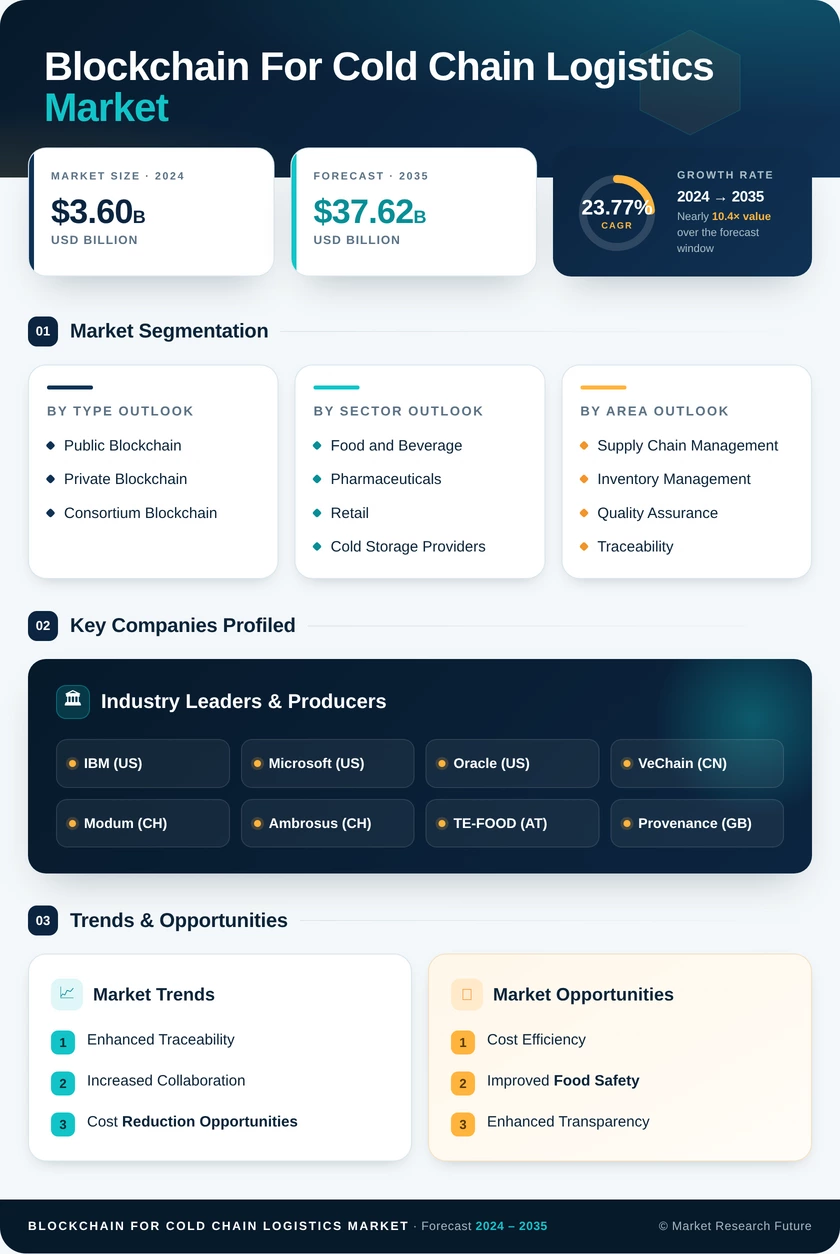 Blockchain For Cold Chain Logistics Market

MARKET SIZE · 2024
$3.60B
USD BILLION

FORECAST · 2035
$37.62B
USD BILLION

23.77%
CAGR
GROWTH RATE
2024 → 2035
Nearly 10.4× value over the forecast window

01 Market Segmentation

BY TYPE OUTLOOK
Public Blockchain
Private Blockchain
Consortium Blockchain

BY SECTOR OUTLOOK
Food and Beverage
Pharmaceuticals
Retail
Cold Storage Providers

BY AREA OUTLOOK
Supply Chain Management
Inventory Management
Quality Assurance
Traceability

02 Key Companies Profiled

Industry Leaders & Producers
IBM (US)
Microsoft (US)
Oracle (US)
VeChain (CN)
Modum (CH)
Ambrosus (CH)
TE-FOOD (AT)
Provenance (GB)

03 Trends & Opportunities

Market Trends
1 Enhanced Traceability
2 Increased Collaboration
3 Cost Reduction Opportunities

Market Opportunities
1 Cost Efficiency
2 Improved Food Safety
3 Enhanced Transparency

BLOCKCHAIN FOR COLD CHAIN LOGISTICS MARKET · Forecast 2024 – 2035
© Market Research Future