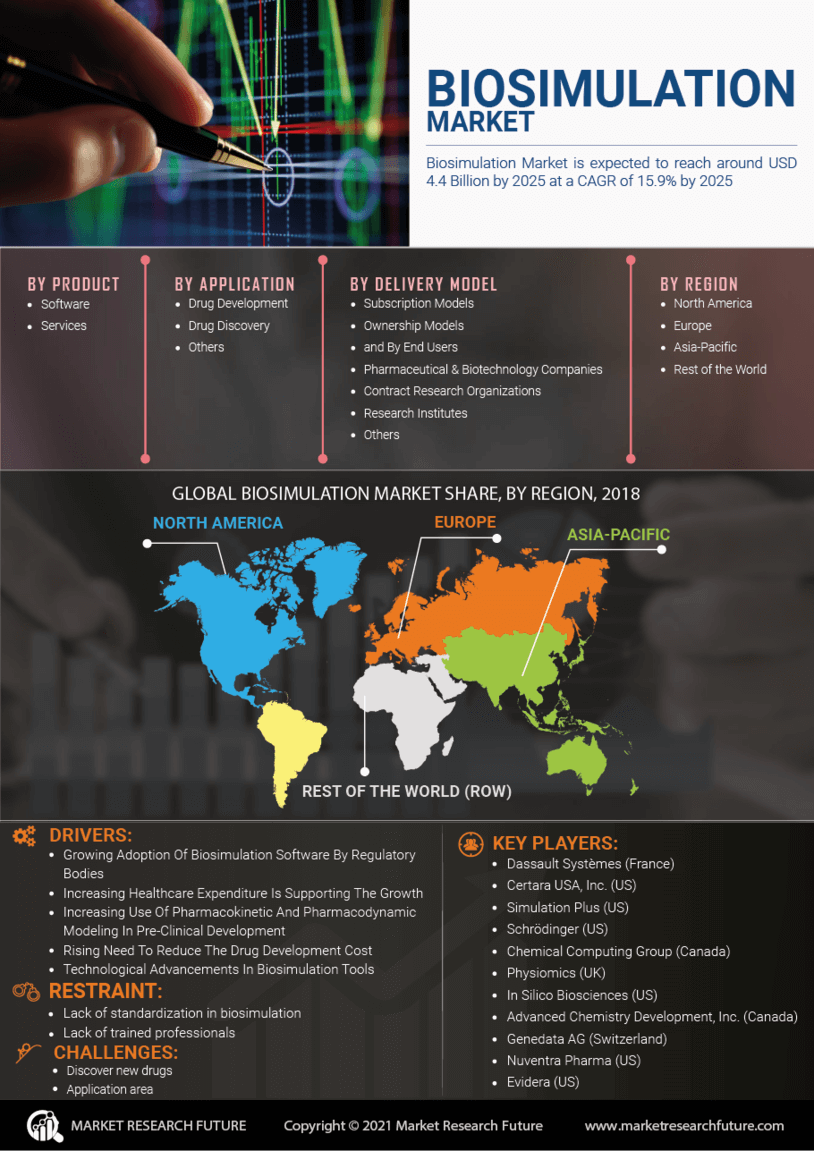 BIOSIMULATION MARKET

Biosimulation Market is expected to reach around USD 4.4 Billion by 2025 at a CAGR of 15.9% by 2025

BY PRODUCT
- Software
- Services

BY APPLICATION
- Drug Development
- Drug Discovery
- Others

BY DELIVERY MODEL
- Subscription Models
- Ownership Models
- and By End Users
- Pharmaceutical & Biotechnology Companies
- Contract Research Organizations
- Research Institutes
- Others

BY REGION
- North America
- Europe
- Asia-Pacific
- Rest of the World

GLOBAL BIOSIMULATION MARKET SHARE, BY REGION, 2018

NORTH AMERICA
EUROPE
ASIA-PACIFIC
REST OF THE WORLD (ROW)

DRIVERS:
- Growing Adoption Of Biosimulation Software By Regulatory Bodies
- Increasing Healthcare Expenditure Is Supporting The Growth
- Increasing Use Of Pharmacokinetic And Pharmacodynamic Modeling In Pre-Clinical Development
- Rising Need To Reduce The Drug Development Cost
- Technological Advancements In Biosimulation Tools

RESTRAINT:
- Lack of standardization in biosimulation
- Lack of trained professionals

CHALLENGES:
- Discover new drugs
- Application area

KEY PLAYERS:
- Dassault Systèmes (France)
- Certara USA, Inc. (US)
- Simulation Plus (US)
- Schrödinger (US)
- Chemical Computing Group (Canada)
- Physiomics (UK)
- In Silico Biosciences (US)
- Advanced Chemistry Development, Inc. (Canada)
- Genedata AG (Switzerland)
- Nuventra Pharma (US)
- Evidera (US)

MARKET RESEARCH FUTURE
Copyright © 2021 Market Research Future
www.marketresearchfuture.com