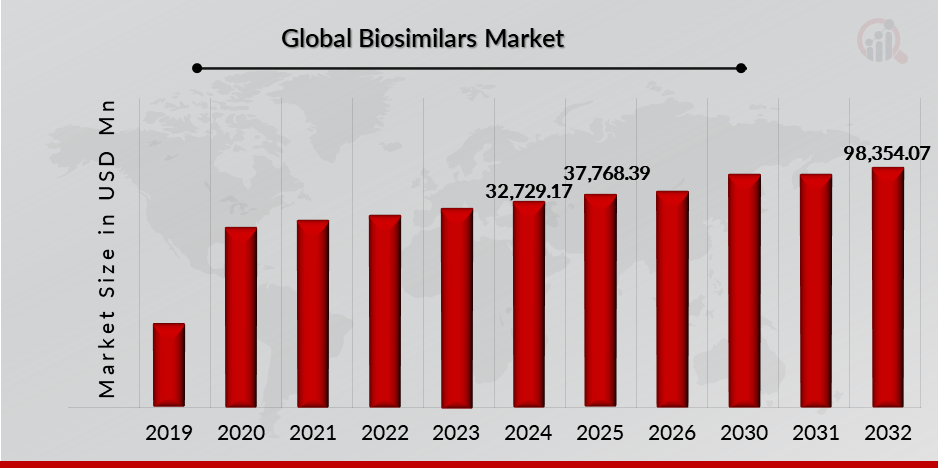 Global Biosimilars Market

Market Size in USD Mn

32,729.17
37,768.39
98,354.07

2019
2020
2021
2022
2023
2024
2025
2026
2030
2031
2032