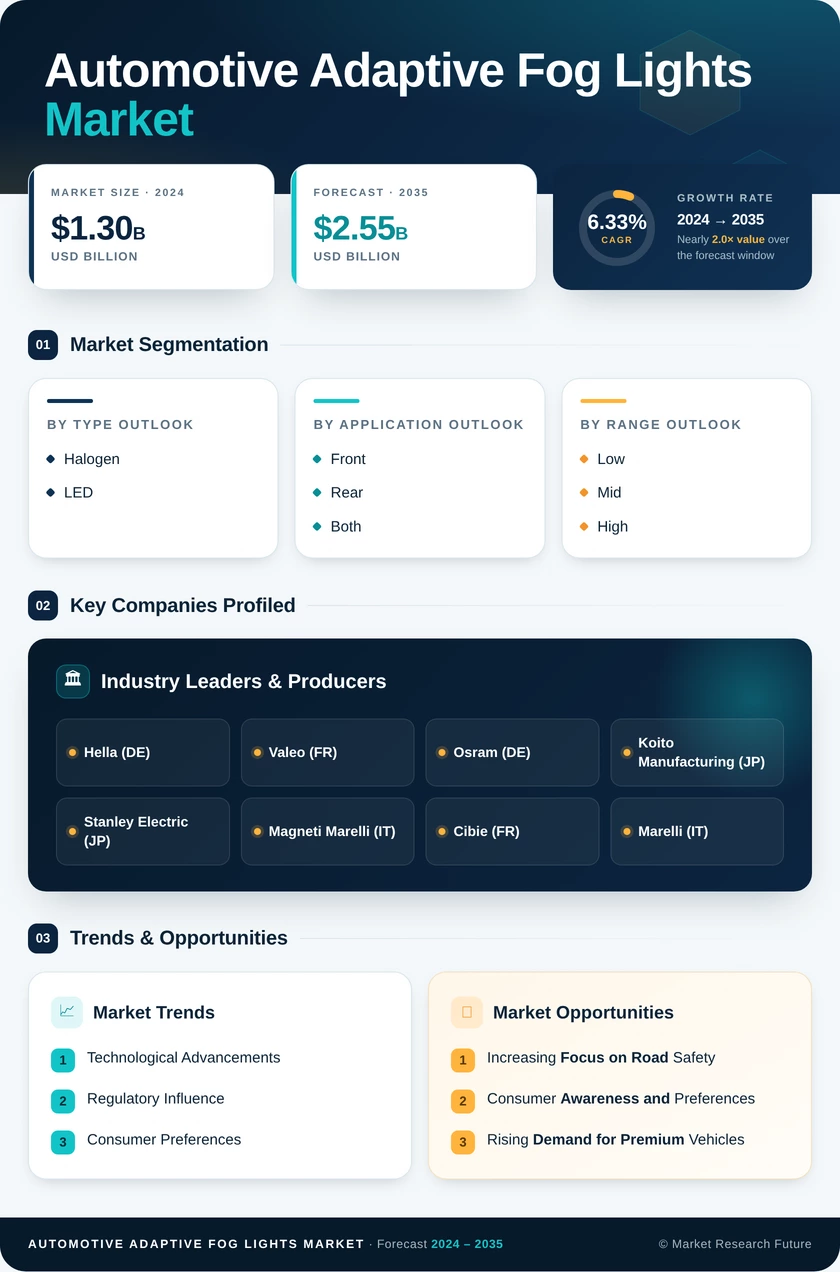 Automotive Adaptive Fog Lights Market

MARKET SIZE · 2024
$1.30B
USD BILLION

FORECAST · 2035
$2.55B
USD BILLION

6.33%
CAGR
GROWTH RATE
2024 → 2035
Nearly 2.0× value over the forecast window

01 Market Segmentation

BY TYPE OUTLOOK
Halogen
LED

BY APPLICATION OUTLOOK
Front
Rear
Both

BY RANGE OUTLOOK
Low
Mid
High

02 Key Companies Profiled

Industry Leaders & Producers

Hella (DE)
Valeo (FR)
Osram (DE)
Koito Manufacturing (JP)
Stanley Electric (JP)
Magneti Marelli (IT)
Cibie (FR)
Marelli (IT)

03 Trends & Opportunities

Market Trends
1 Technological Advancements
2 Regulatory Influence
3 Consumer Preferences

Market Opportunities
1 Increasing Focus on Road Safety
2 Consumer Awareness and Preferences
3 Rising Demand for Premium Vehicles

AUTOMOTIVE ADAPTIVE FOG LIGHTS MARKET · Forecast 2024 – 2035
© Market Research Future