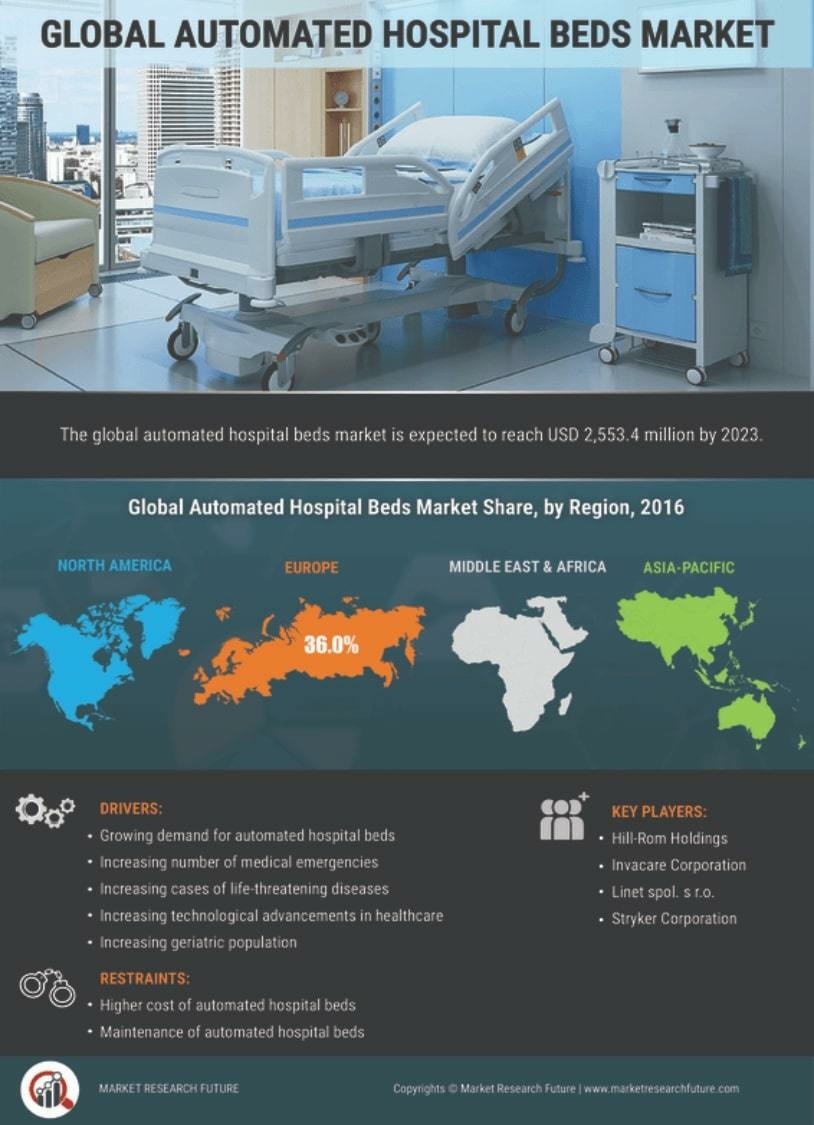 GLOBAL AUTOMATED HOSPITAL BEDS MARKET

The global automated hospital beds market is expected to reach USD 2,553.4 million by 2023.

Global Automated Hospital Beds Market Share, by Region, 2016

NORTH AMERICA

EUROPE

36.0%

MIDDLE EAST & AFRICA

ASIA-PACIFIC

DRIVERS:
• Growing demand for automated hospital beds
• Increasing number of medical emergencies
• Increasing cases of life-threatening diseases
• Increasing technological advancements in healthcare
• Increasing geriatric population

RESTRAINTS:
• Higher cost of automated hospital beds
• Maintenance of automated hospital beds

KEY PLAYERS:
• Hill-Rom Holdings
• Invacare Corporation
• Linet spol. s r.o.
• Stryker Corporation

MARKET RESEARCH FUTURE

Copyrights © Market Research Future | www.marketresearchfuture.com