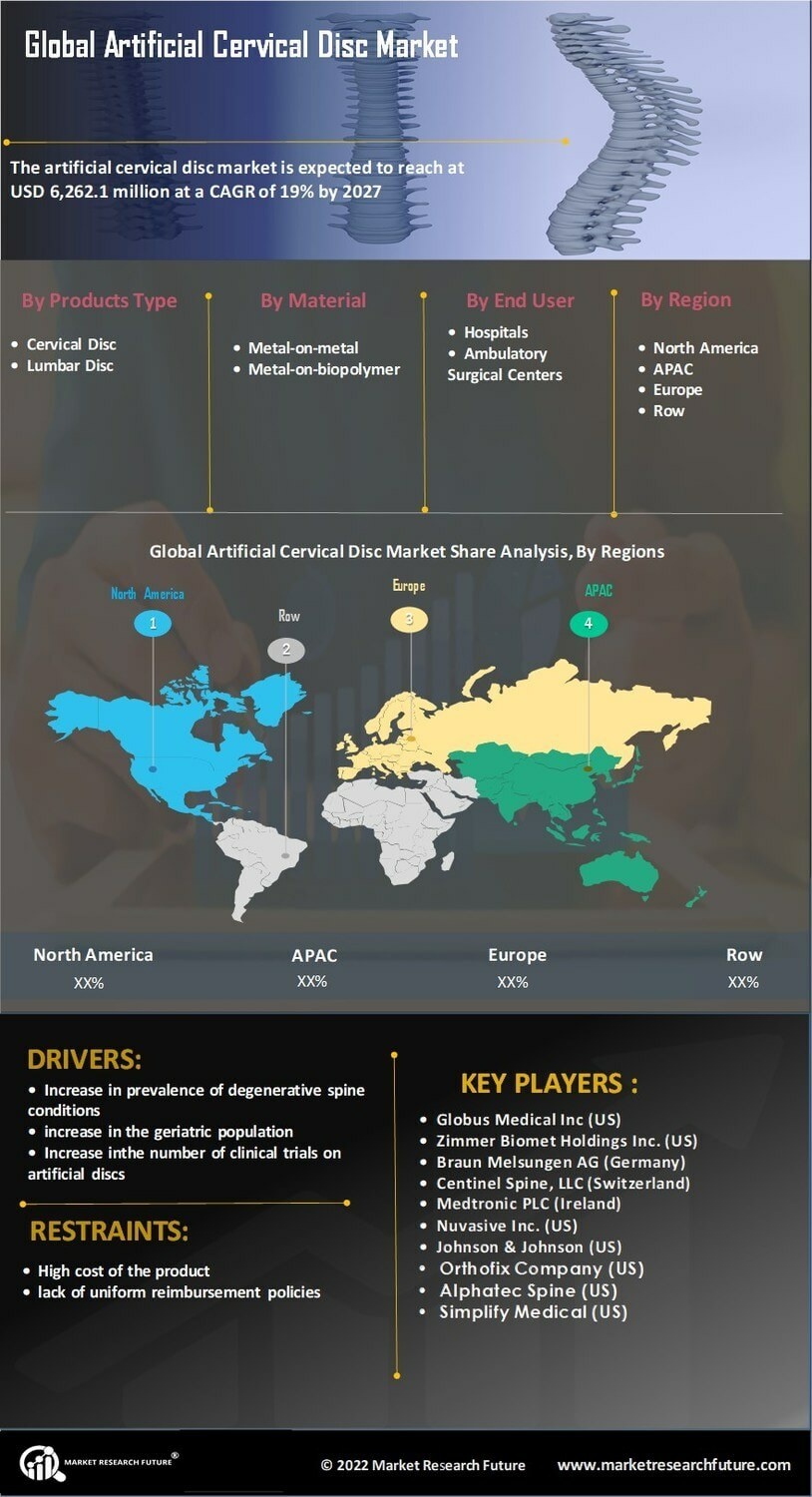 Global Artificial Cervical Disc Market

The artificial cervical disc market is expected to reach at USD 6,262.1 million at a CAGR of 19% by 2027

By Products Type
• Cervical Disc
• Lumbar Disc

By Material
• Metal-on-metal
• Metal-on-biopolymer

By End User
• Hospitals
• Ambulatory Surgical Centers

By Region
• North America
• APAC
• Europe
• Row

Global Artificial Cervical Disc Market Share Analysis, By Regions

North America
1
Row
2
Europe
3
APAC
4

| North America | APAC | Europe | Row |
|---|---|---|---|
| XX% | XX% | XX% | XX% |

DRIVERS:
• Increase in prevalence of degenerative spine conditions
• increase in the geriatric population
• Increase inthe number of clinical trials on artificial discs

RESTRAINTS:
• High cost of the product
• lack of uniform reimbursement policies

KEY PLAYERS :
• Globus Medical Inc (US)
• Zimmer Biomet Holdings Inc. (US)
• Braun Melsungen AG (Germany)
• Centinel Spine, LLC (Switzerland)
• Medtronic PLC (Ireland)
• Nuvasive Inc. (US)
• Johnson & Johnson (US)
• Orthofix Company (US)
• Alphatec Spine (US)
• Simplify Medical (US)

MARKET RESEARCH FUTURE®
© 2022 Market Research Future
www.marketresearchfuture.com