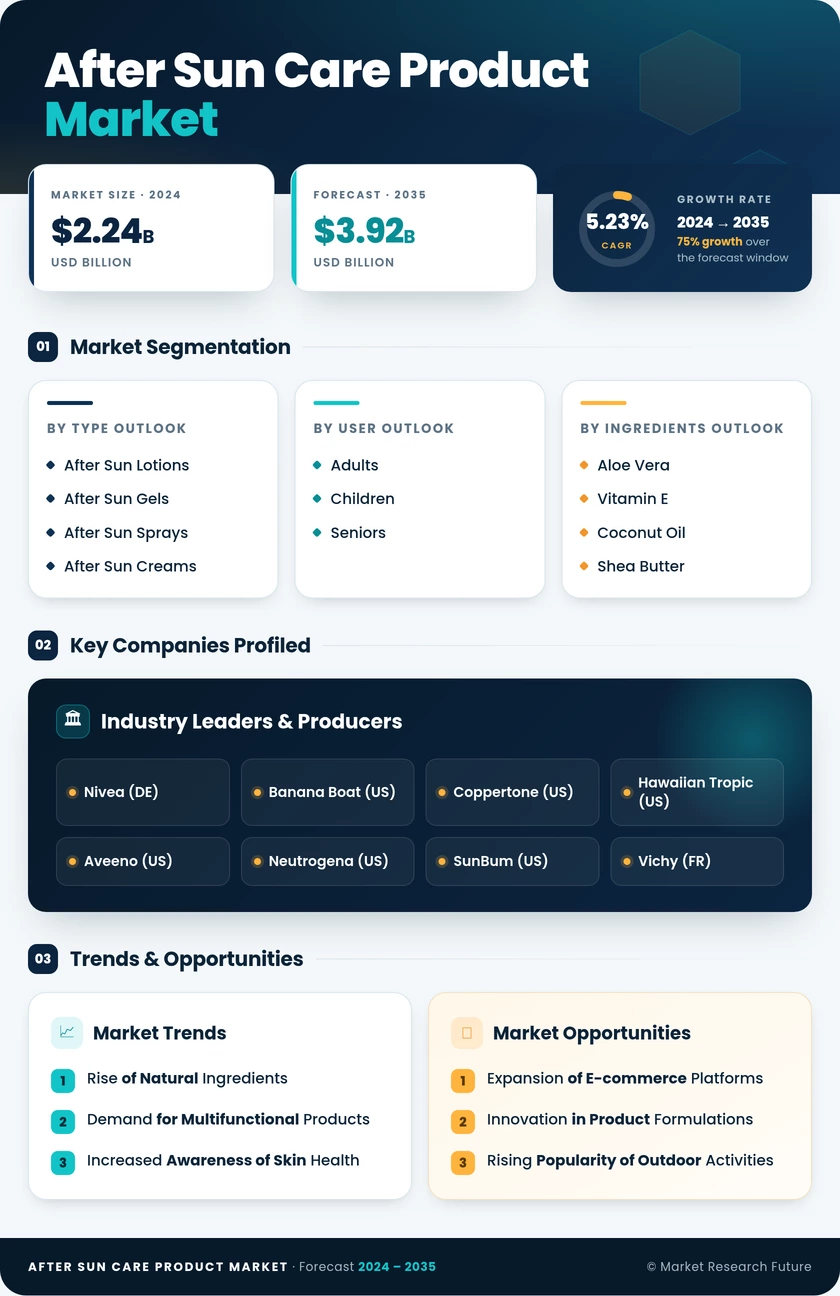 After Sun Care Product Market

MARKET SIZE · 2024
$2.24B
USD BILLION

FORECAST · 2035
$3.92B
USD BILLION

5.23%
CAGR
GROWTH RATE
2024 → 2035
75% growth over the forecast window

01 Market Segmentation

BY TYPE OUTLOOK
After Sun Lotions
After Sun Gels
After Sun Sprays
After Sun Creams

BY USER OUTLOOK
Adults
Children
Seniors

BY INGREDIENTS OUTLOOK
Aloe Vera
Vitamin E
Coconut Oil
Shea Butter

02 Key Companies Profiled

Industry Leaders & Producers

Nivea (DE)
Banana Boat (US)
Coppertone (US)
Hawaiian Tropic (US)
Aveeno (US)
Neutrogena (US)
SunBum (US)
Vichy (FR)

03 Trends & Opportunities

Market Trends
1 Rise of Natural Ingredients
2 Demand for Multifunctional Products
3 Increased Awareness of Skin Health

Market Opportunities
1 Expansion of E-commerce Platforms
2 Innovation in Product Formulations
3 Rising Popularity of Outdoor Activities

AFTER SUN CARE PRODUCT MARKET · Forecast 2024 – 2035
© Market Research Future