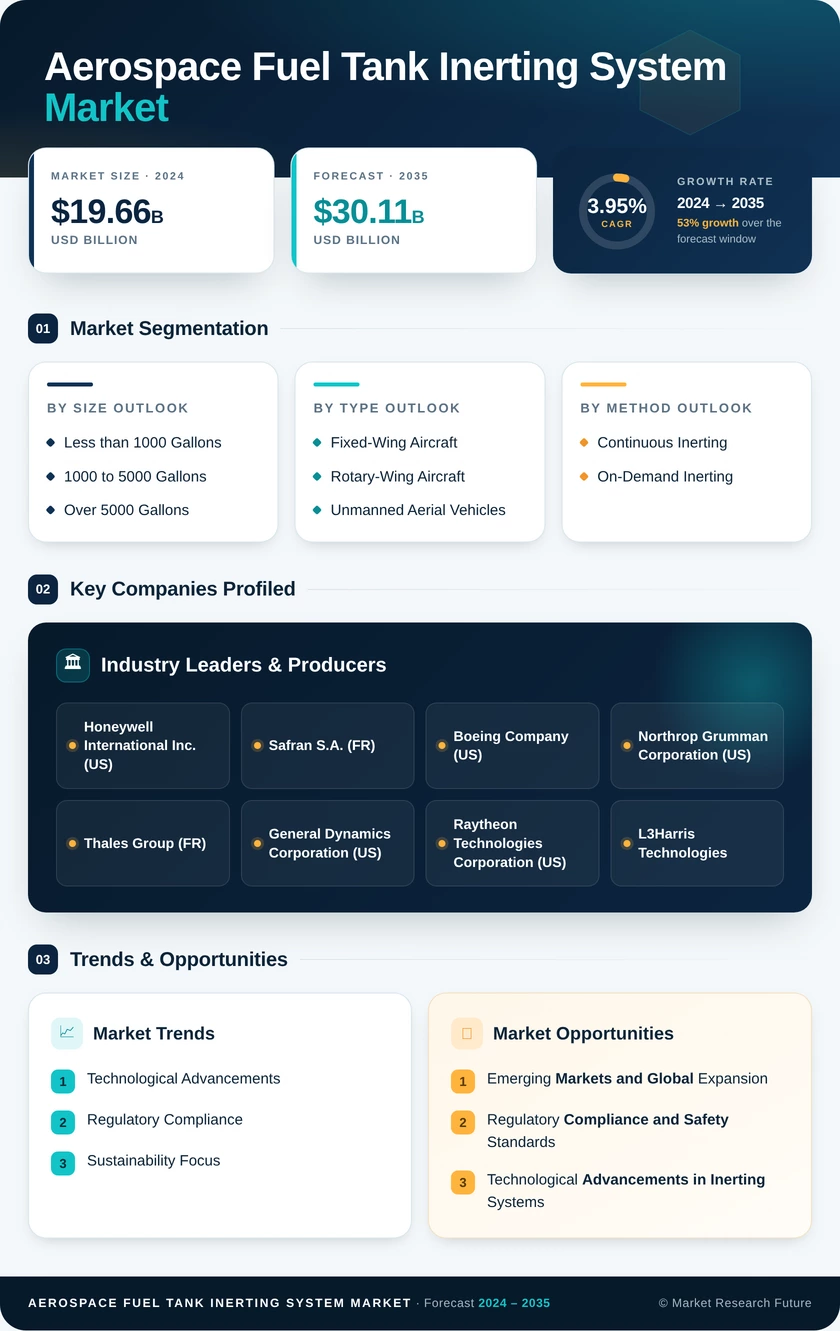 Aerospace Fuel Tank Inerting System Market

MARKET SIZE · 2024
$19.66B
USD BILLION

FORECAST · 2035
$30.11B
USD BILLION

3.95%
CAGR
GROWTH RATE
2024 → 2035
53% growth over the forecast window

01 Market Segmentation

BY SIZE OUTLOOK
Less than 1000 Gallons
1000 to 5000 Gallons
Over 5000 Gallons

BY TYPE OUTLOOK
Fixed-Wing Aircraft
Rotary-Wing Aircraft
Unmanned Aerial Vehicles

BY METHOD OUTLOOK
Continuous Inerting
On-Demand Inerting

02 Key Companies Profiled

Industry Leaders & Producers

Honeywell International Inc. (US)
Safran S.A. (FR)
Boeing Company (US)
Northrop Grumman Corporation (US)
Thales Group (FR)
General Dynamics Corporation (US)
Raytheon Technologies Corporation (US)
L3Harris Technologies

03 Trends & Opportunities

Market Trends
1 Technological Advancements
2 Regulatory Compliance
3 Sustainability Focus

Market Opportunities
1 Emerging Markets and Global Expansion
2 Regulatory Compliance and Safety Standards
3 Technological Advancements in Inerting Systems

AEROSPACE FUEL TANK INERTING SYSTEM MARKET · Forecast 2024 – 2035
© Market Research Future