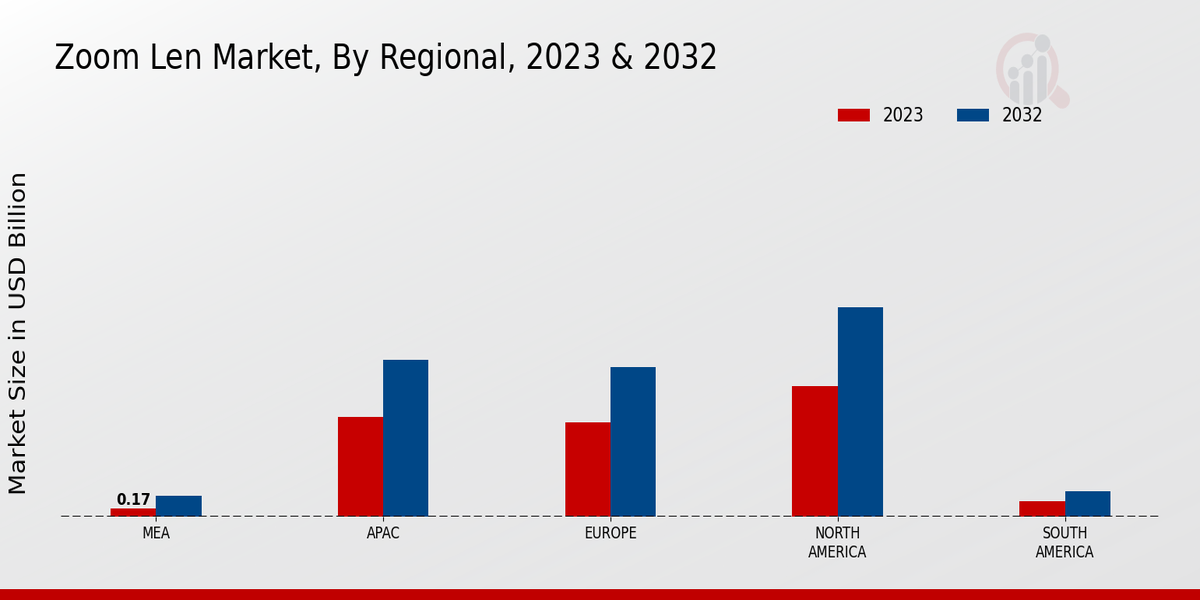 Zoom Len Market, By Regional, 2023 & 2032

2023
2032

Market Size in USD Billion

0.17

MEA
APAC
EUROPE
NORTH AMERICA
SOUTH AMERICA