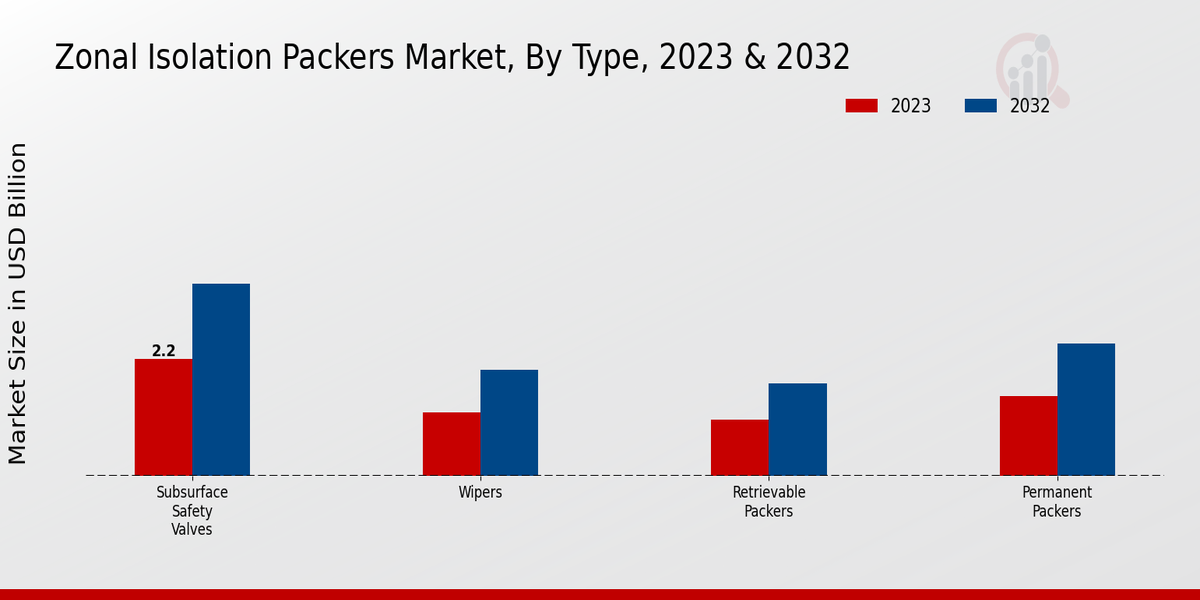 Zonal Isolation Packers Market, By Type, 2023 & 2032

2023
2032

Market Size in USD Billion

2.2

Subsurface Safety Valves

Wipers

Retrievable Packers

Permanent Packers