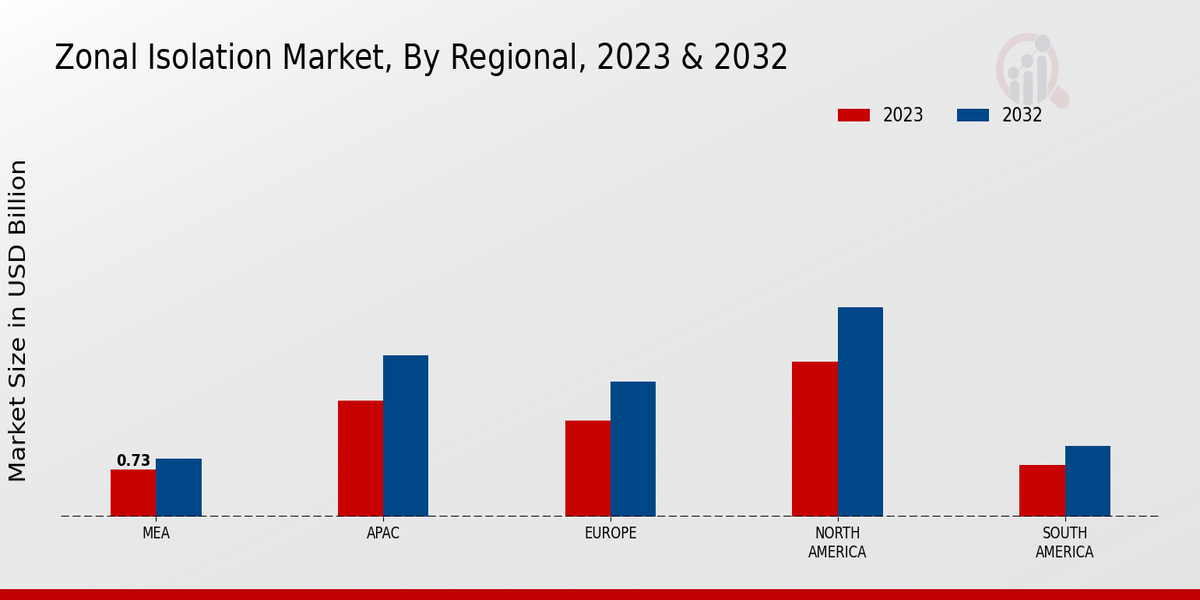 Zonal Isolation Market, By Regional, 2023 & 2032

2023 2032

Market Size in USD Billion

0.73

MEA

APAC

EUROPE

NORTH AMERICA

SOUTH AMERICA