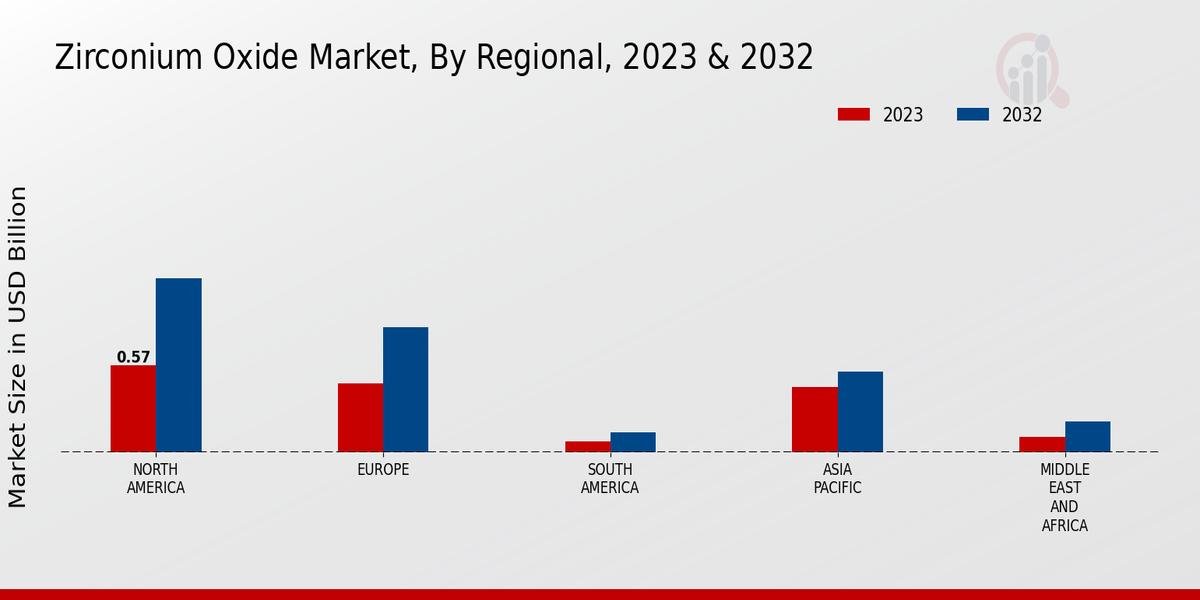 Zirconium Oxide Market, By Regional, 2023 & 2032

2023
2032

Market Size in USD Billion

0.57

NORTH AMERICA
EUROPE
SOUTH AMERICA
ASIA PACIFIC
MIDDLE EAST AND AFRICA