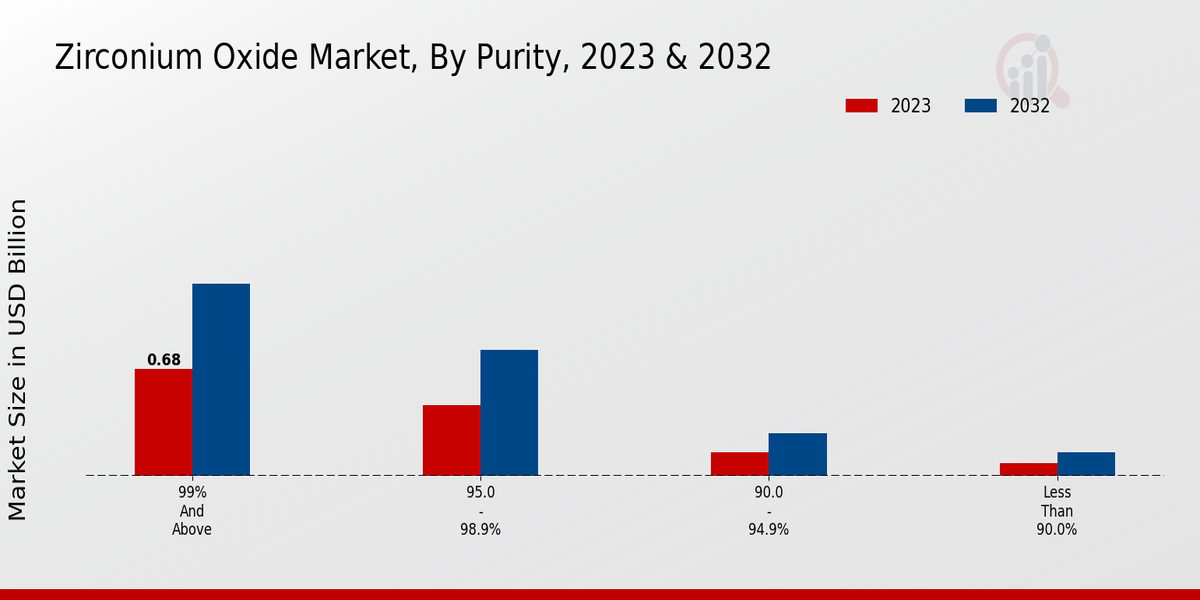 Zirconium Oxide Market, By Purity, 2023 & 2032

2023
2032

Market Size in USD Billion

0.68

99%
And
Above

95.0
-
98.9%

90.0
-
94.9%

Less
Than
90.0%