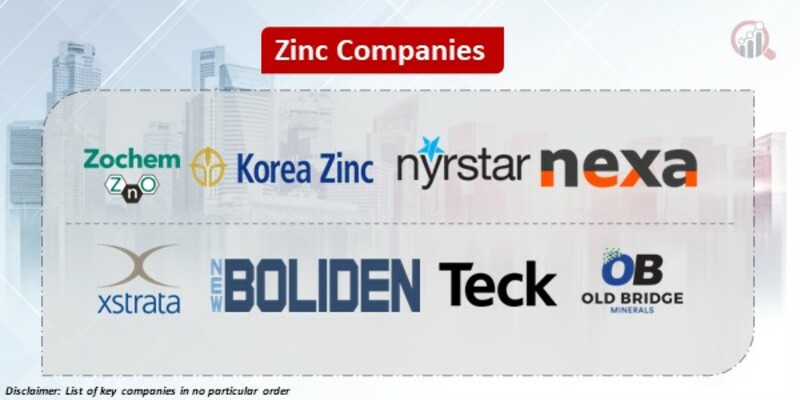 Zinc Companies

Zochem
ZnO

Korea Zinc

nyrstar

nexa

xstrata

NEW BOLIDEN

Teck

OB
OLD BRIDGE
MINERALS

Disclaimer: List of key companies in no particular order