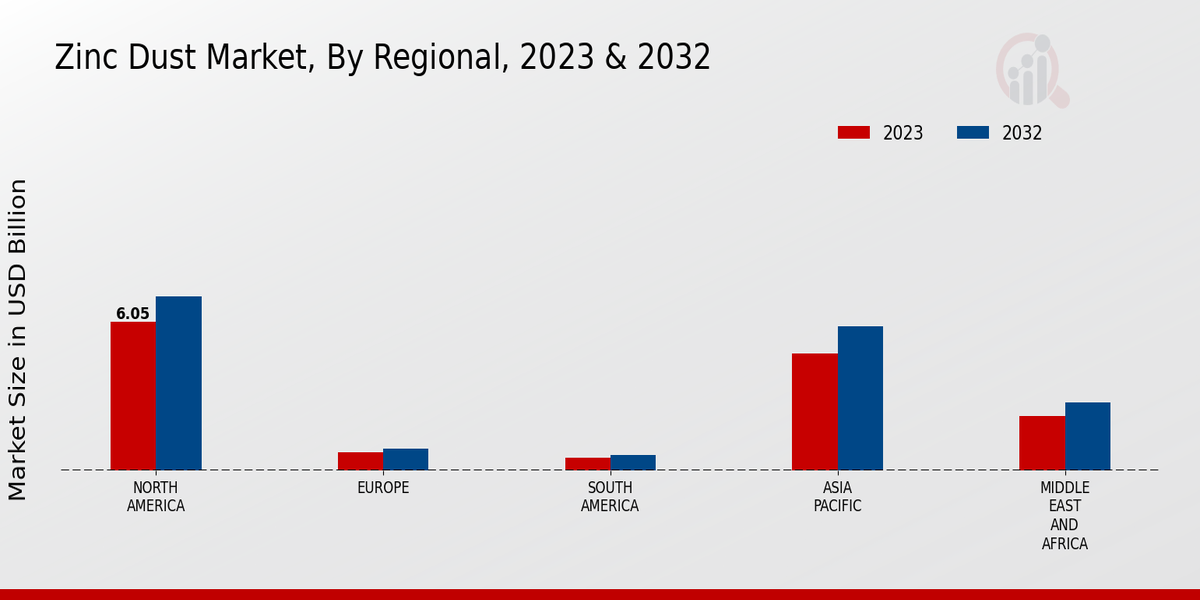 Zinc Dust Market, By Regional, 2023 & 2032

2023
2032

Market Size in USD Billion

6.05

NORTH AMERICA
EUROPE
SOUTH AMERICA
ASIA PACIFIC
MIDDLE EAST AND AFRICA