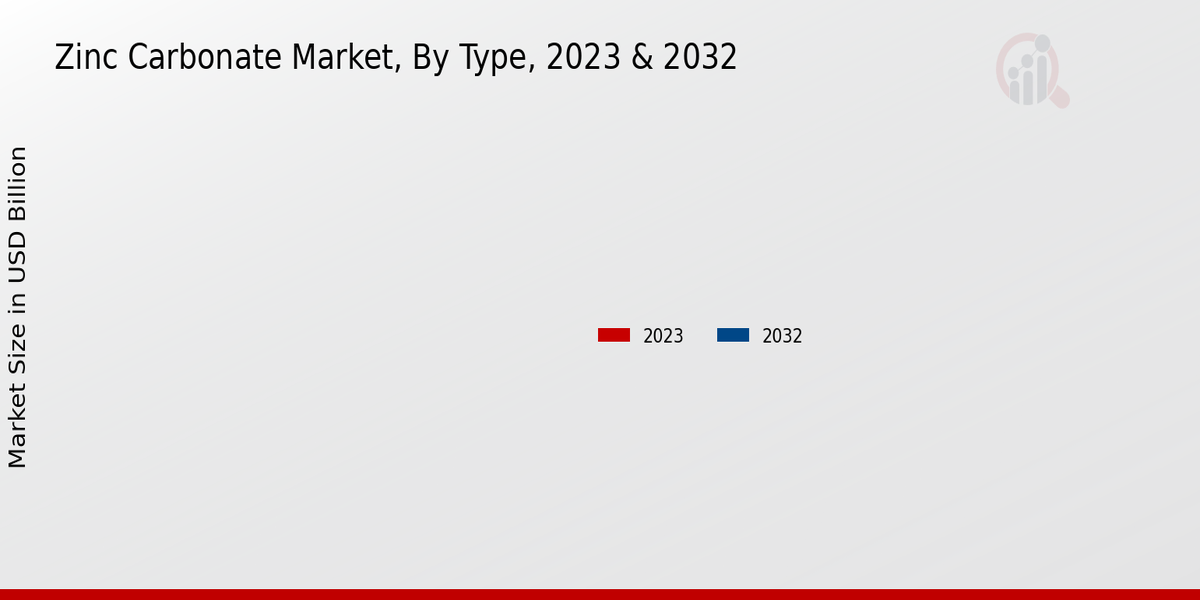 Zinc Carbonate Market, By Type, 2023 & 2032

Market Size in USD Billion

2023
2032