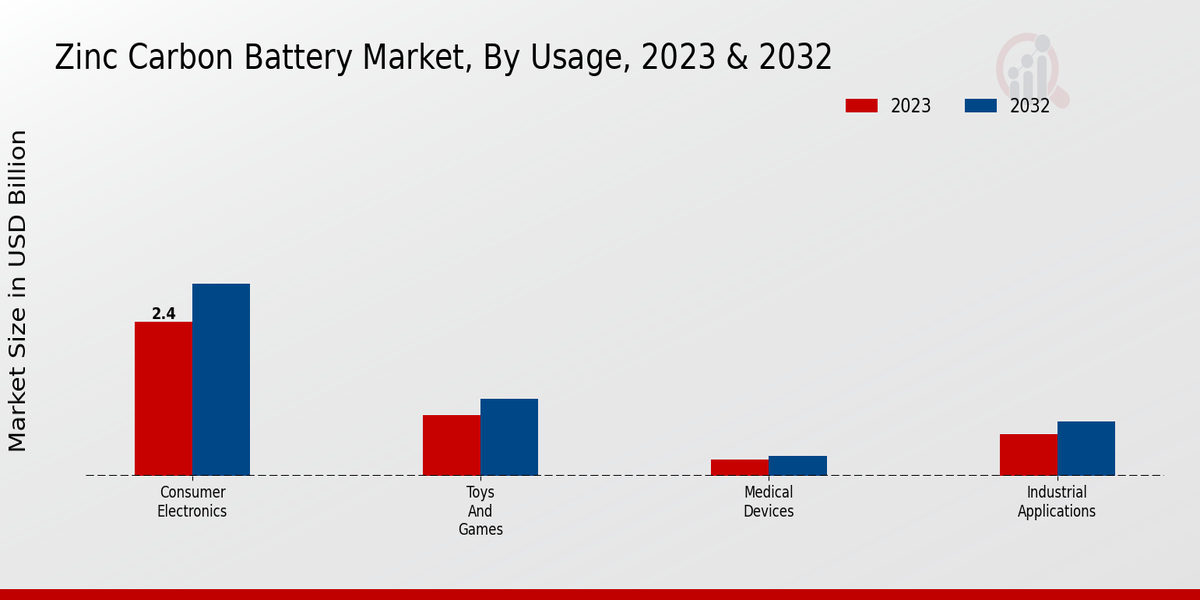 Zinc Carbon Battery Market, By Usage, 2023 & 2032

2023 2032

Market Size in USD Billion

2.4

Consumer Electronics

Toys And Games

Medical Devices

Industrial Applications