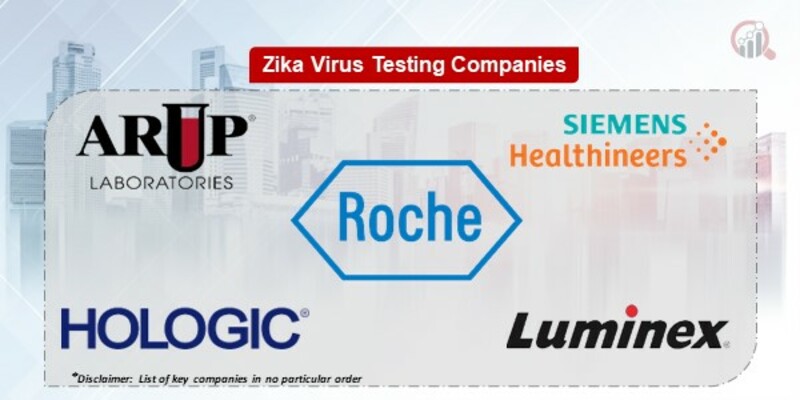 Zika Virus Testing Companies

ARUP®
LABORATORIES

SIEMENS
Healthineers

Roche

HOLOGIC®

Luminex®

*Disclaimer: List of key companies in no particular order