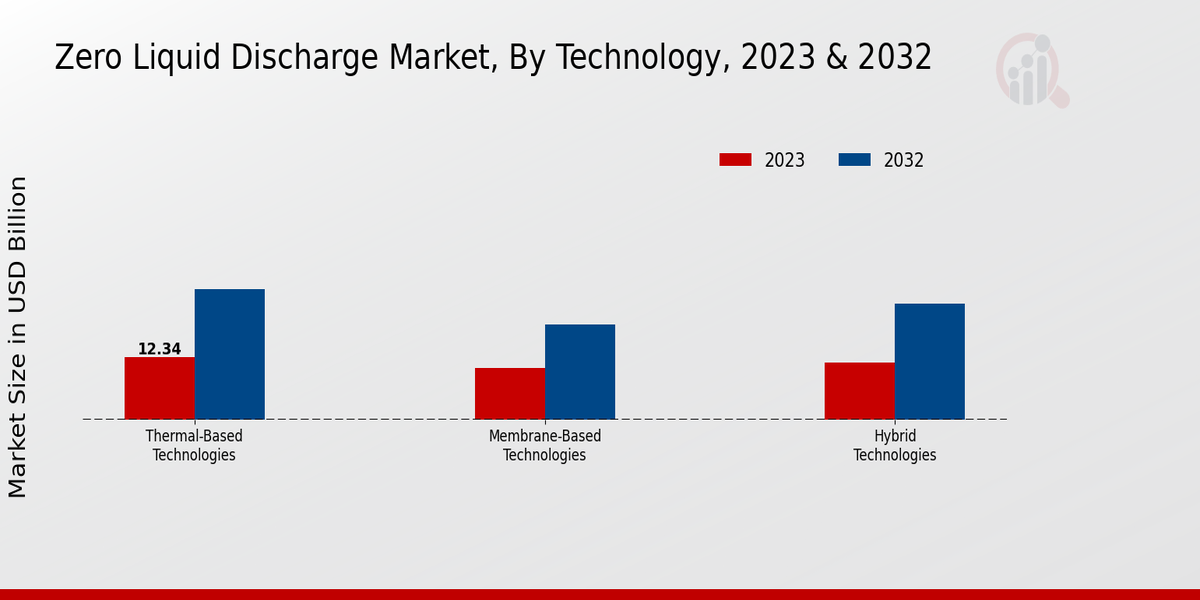 Zero Liquid Discharge Market, By Technology, 2023 & 2032

2023
2032

Market Size in USD Billion

12.34

Thermal-Based Technologies

Membrane-Based Technologies

Hybrid Technologies