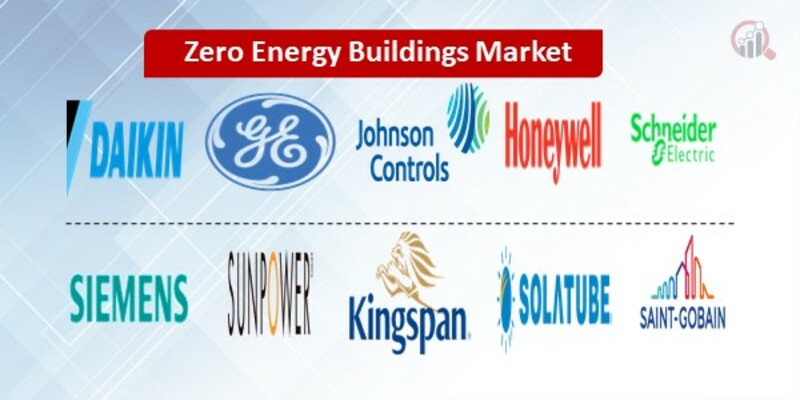 Zero Energy Buildings Market

DAIKIN

GE

Johnson Controls

Honeywell

Schneider Electric

SIEMENS

SUNPOWER

Kingspan

SOLATUBE

SAINT-GOBAIN