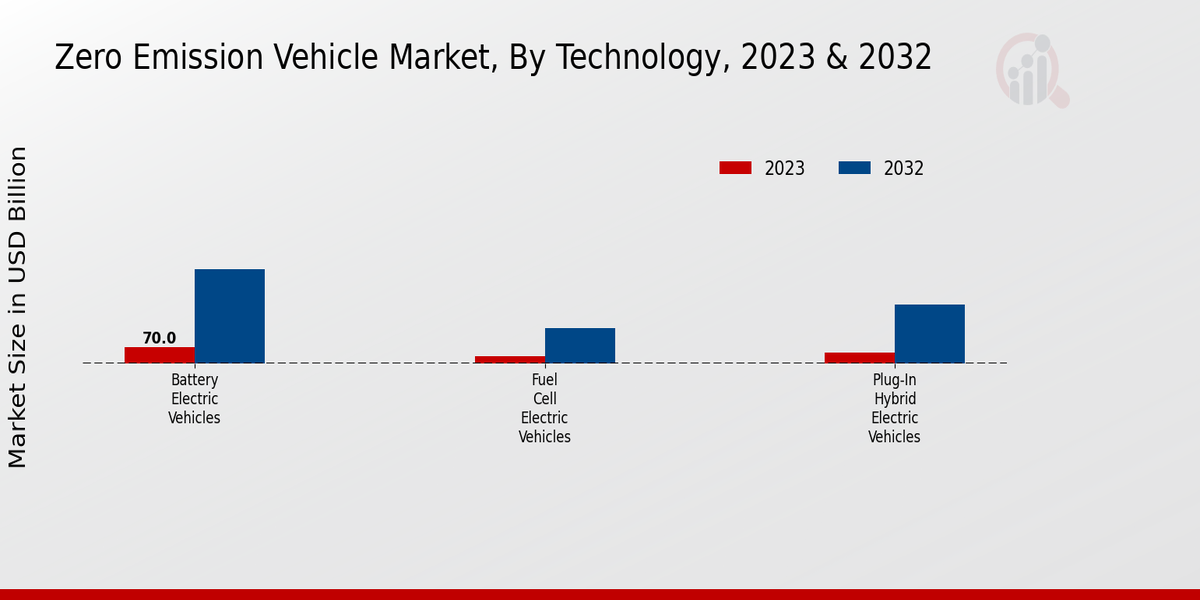 Zero Emission Vehicle Market, By Technology, 2023 & 2032

2023
2032

Market Size in USD Billion

70.0

Battery Electric Vehicles

Fuel Cell Electric Vehicles

Plug-In Hybrid Electric Vehicles