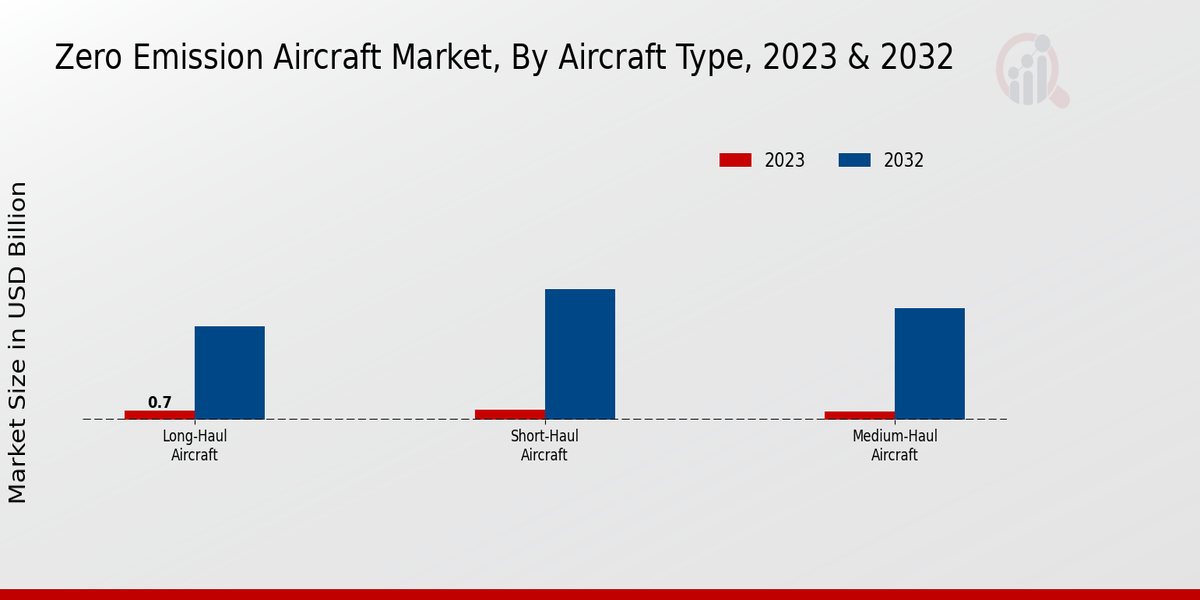 Zero Emission Aircraft Market, By Aircraft Type, 2023 & 2032

2023
2032

Market Size in USD Billion

0.7

Long-Haul Aircraft

Short-Haul Aircraft

Medium-Haul Aircraft