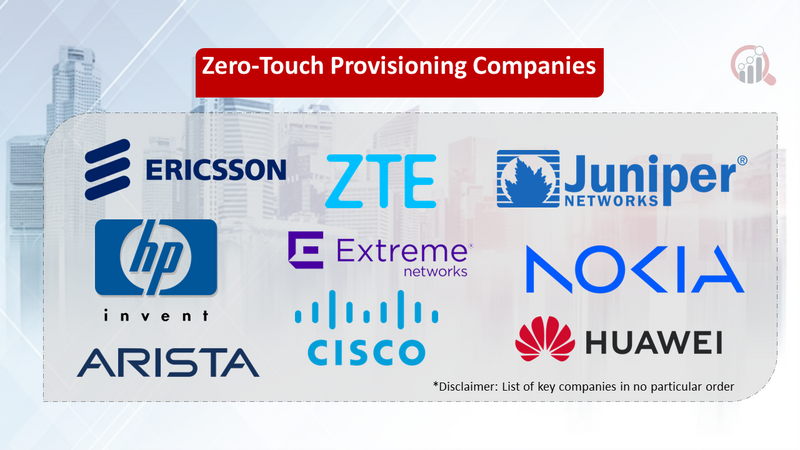 Zero-Touch Provisioning Companies

ERICSSON

ZTE

Juniper®
NETWORKS

hp
invent

Extreme
networks

NOKIA

ARISTA

CISCO

HUAWEI

*Disclaimer: List of key companies in no particular order