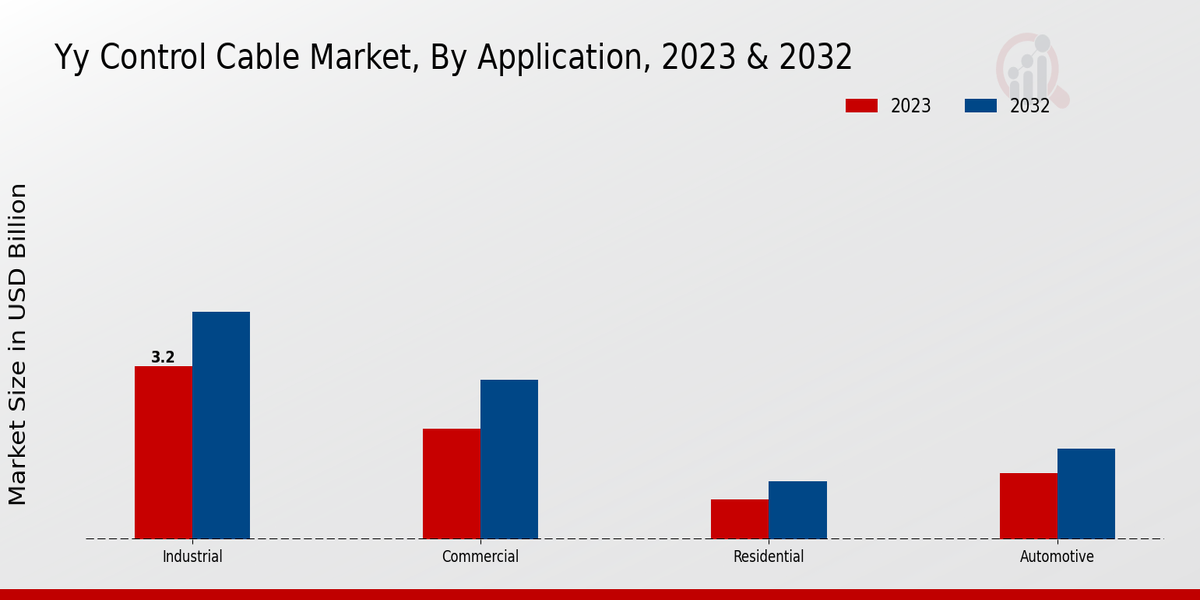 Yy Control Cable Market, By Application, 2023 & 2032

2023
2032

Market Size in USD Billion

3.2

Industrial
Commercial
Residential
Automotive