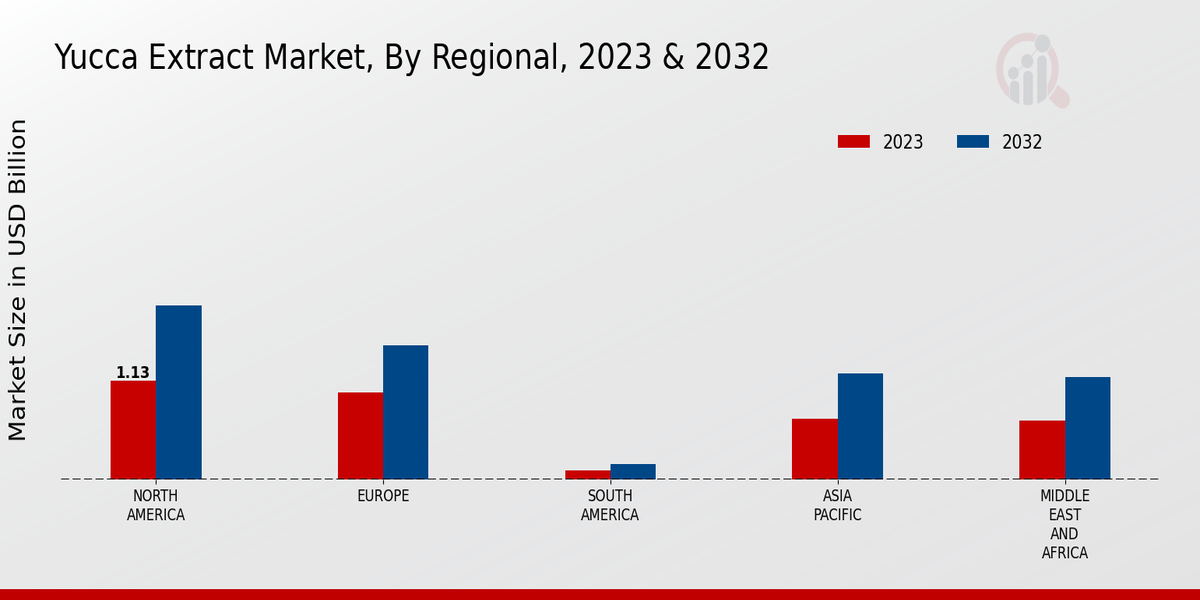 Yucca Extract Market, By Regional, 2023 & 2032

2023 2032

Market Size in USD Billion

1.13

NORTH AMERICA

EUROPE

SOUTH AMERICA

ASIA PACIFIC

MIDDLE EAST AND AFRICA