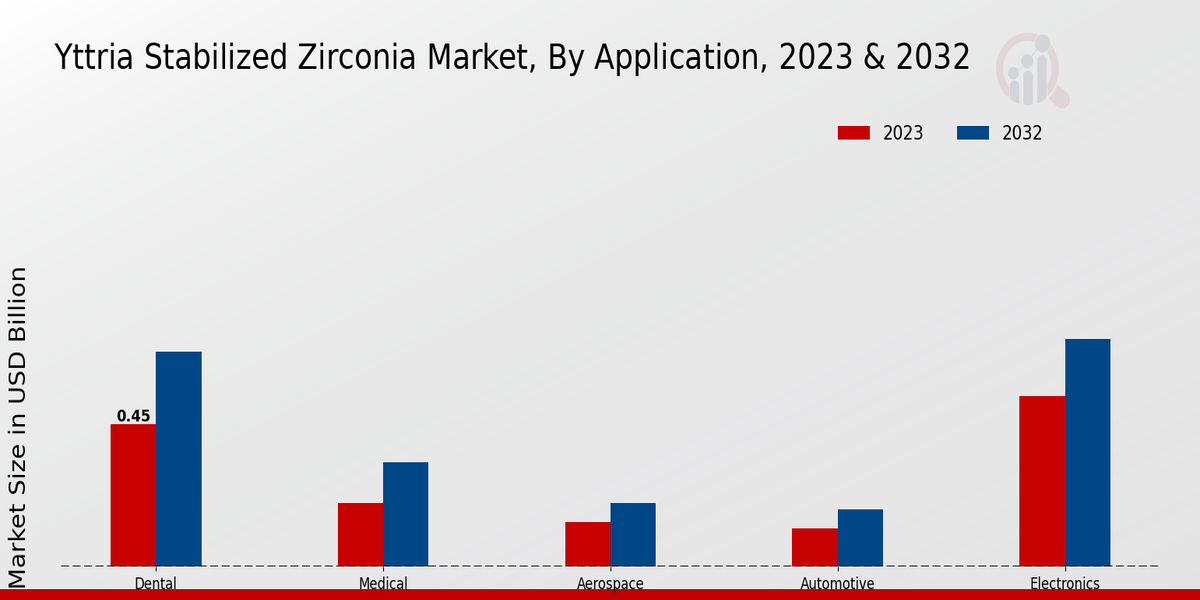 Yttria Stabilized Zirconia Market, By Application, 2023 & 2032

2023
2032

Market Size in USD Billion

0.45

Dental
Medical
Aerospace
Automotive
Electronics