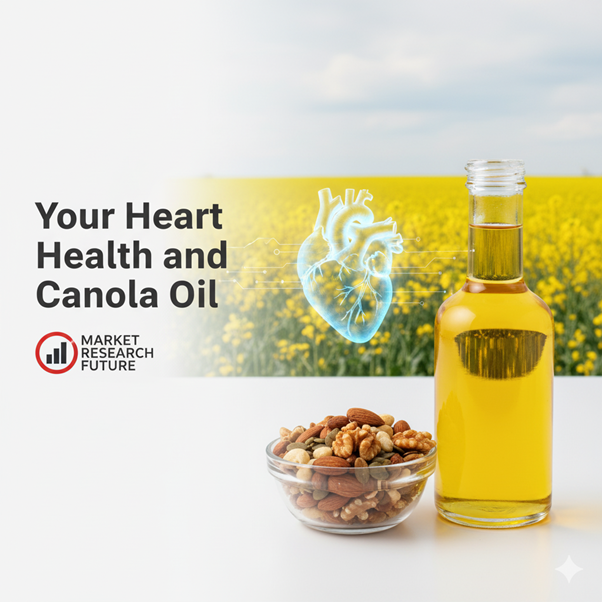 Your Heart Health and Canola Oil

MARKET RESEARCH FUTURE