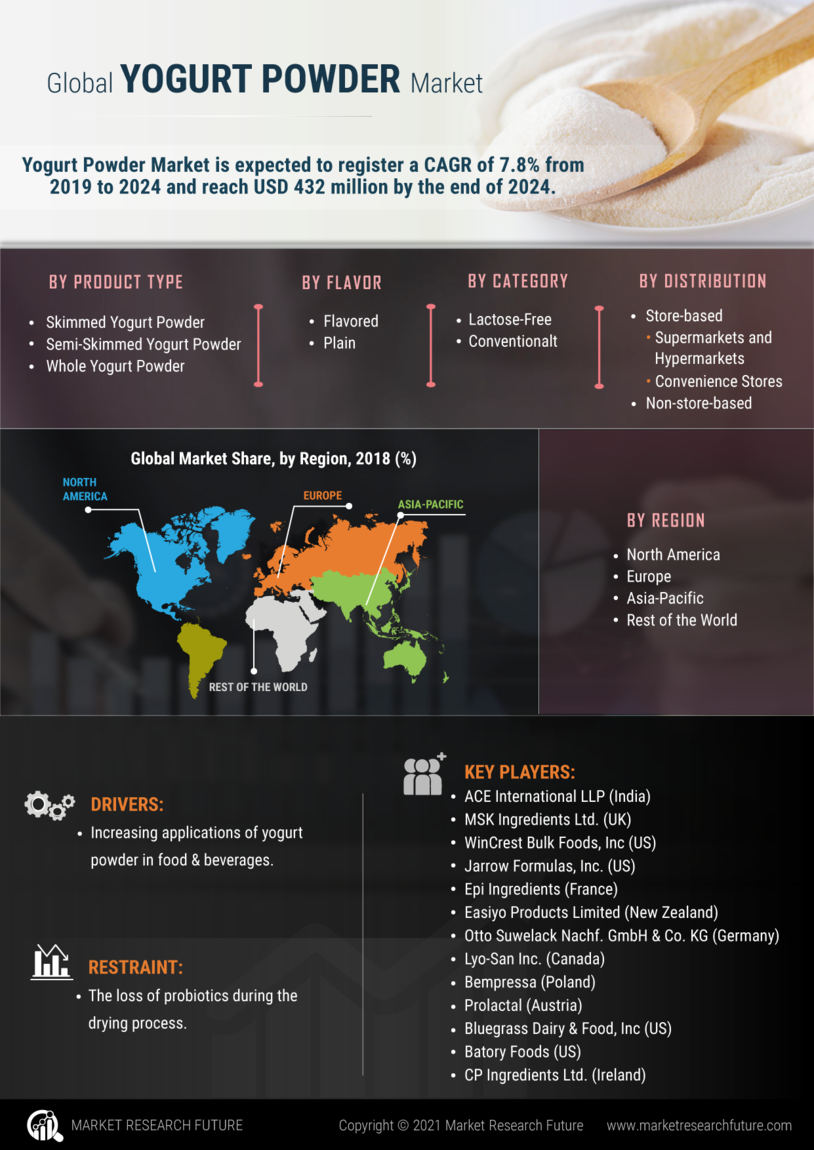 Global YOGURT POWDER Market

Yogurt Powder Market is expected to register a CAGR of 7.8% from 2019 to 2024 and reach USD 432 million by the end of 2024.

BY PRODUCT TYPE
- Skimmed Yogurt Powder
- Semi-Skimmed Yogurt Powder
- Whole Yogurt Powder

BY FLAVOR
- Flavored
- Plain

BY CATEGORY
- Lactose-Free
- Conventionalt

BY DISTRIBUTION
- Store-based
  - Supermarkets and Hypermarkets
  - Convenience Stores
- Non-store-based

Global Market Share, by Region, 2018 (%)

NORTH AMERICA
EUROPE
ASIA-PACIFIC
REST OF THE WORLD

BY REGION
- North America
- Europe
- Asia-Pacific
- Rest of the World

DRIVERS:
- Increasing applications of yogurt powder in food & beverages.

RESTRAINT:
- The loss of probiotics during the drying process.

KEY PLAYERS:
- ACE International LLP (India)
- MSK Ingredients Ltd. (UK)
- WinCrest Bulk Foods, Inc (US)
- Jarrow Formulas, Inc. (US)
- Epi Ingredients (France)
- Easiyo Products Limited (New Zealand)
- Otto Suwelack Nachf. GmbH & Co. KG (Germany)
- Lyo-San Inc. (Canada)
- Bempressa (Poland)
- Prolactal (Austria)
- Bluegrass Dairy & Food, Inc (US)
- Batory Foods (US)
- CP Ingredients Ltd. (Ireland)

MARKET RESEARCH FUTURE
Copyright © 2021 Market Research Future
www.marketresearchfuture.com