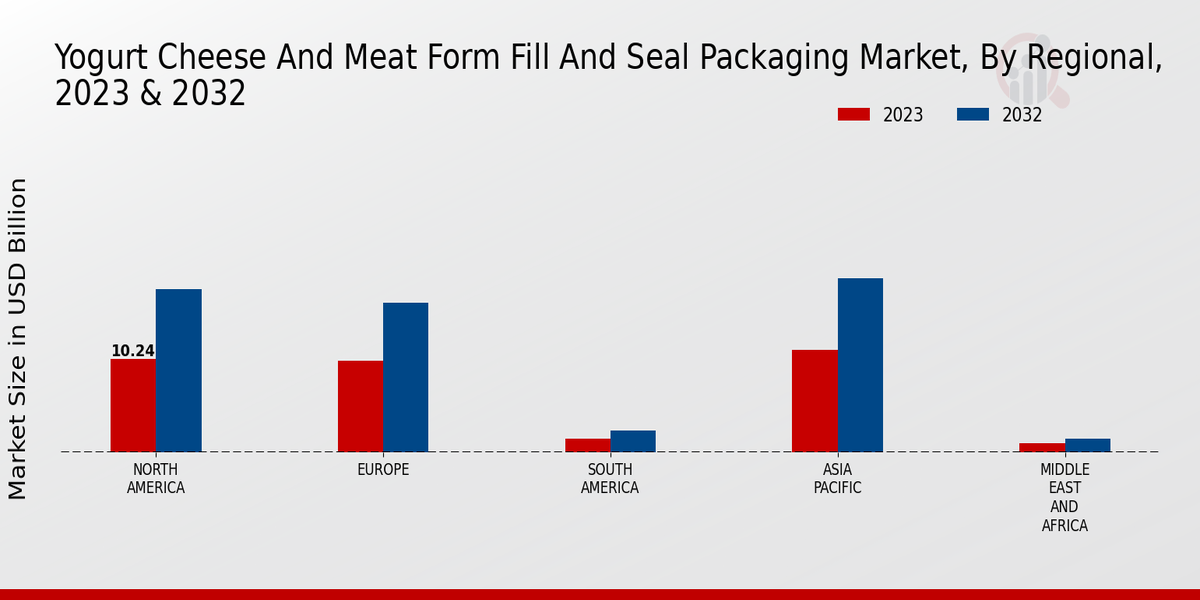 Yogurt Cheese And Meat Form Fill And Seal Packaging Market, By Regional, 2023 & 2032

2023
2032

Market Size in USD Billion

10.24

NORTH AMERICA
EUROPE
SOUTH AMERICA
ASIA PACIFIC
MIDDLE EAST AND AFRICA