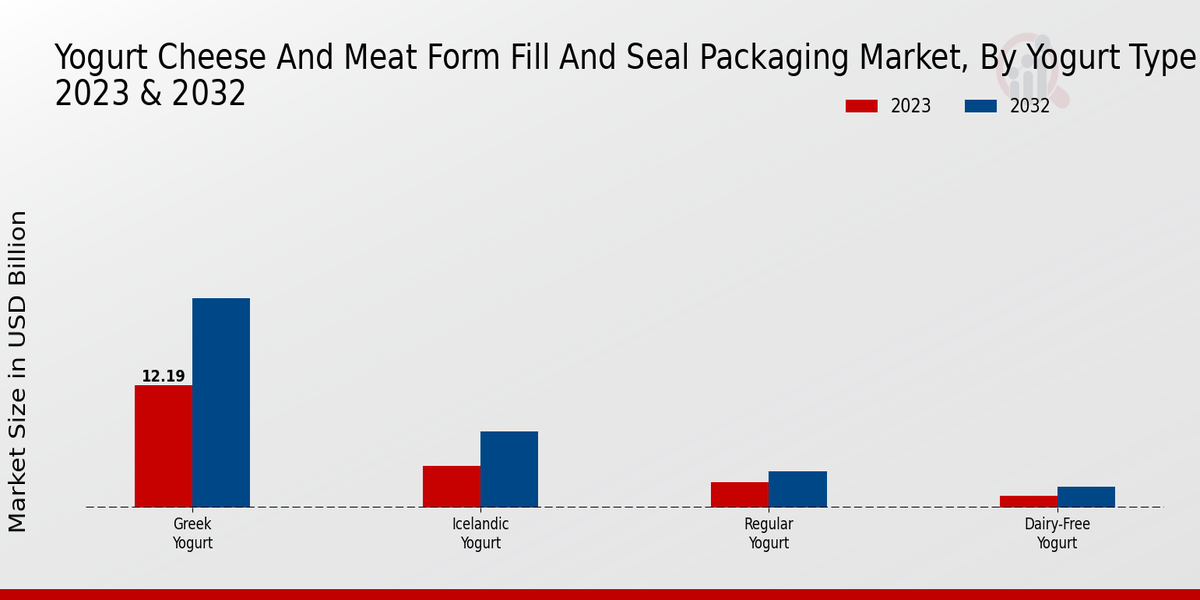 Yogurt Cheese And Meat Form Fill And Seal Packaging Market, By Yogurt Type 2023 & 2032

2023
2032

Market Size in USD Billion

12.19

Greek Yogurt
Icelandic Yogurt
Regular Yogurt
Dairy-Free Yogurt