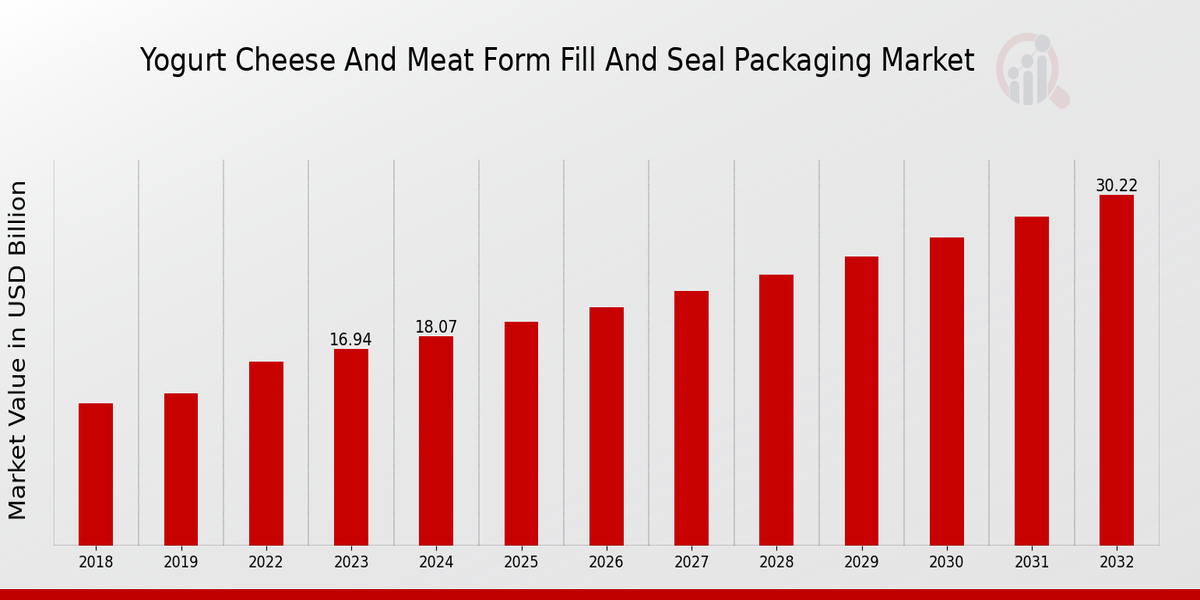 Yogurt Cheese And Meat Form Fill And Seal Packaging Market

Market Value in USD Billion

16.94
18.07
30.22

2018
2019
2022
2023
2024
2025
2026
2027
2028
2029
2030
2031
2032