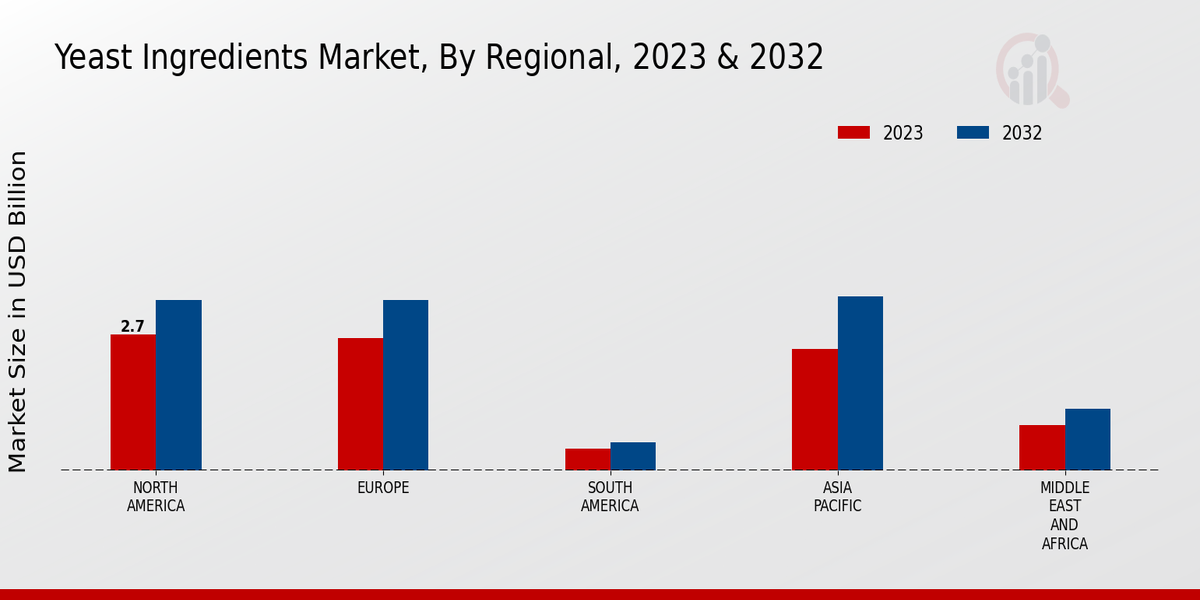 Yeast Ingredients Market, By Regional, 2023 & 2032

2023
2032

Market Size in USD Billion

2.7

NORTH AMERICA
EUROPE
SOUTH AMERICA
ASIA PACIFIC
MIDDLE EAST AND AFRICA