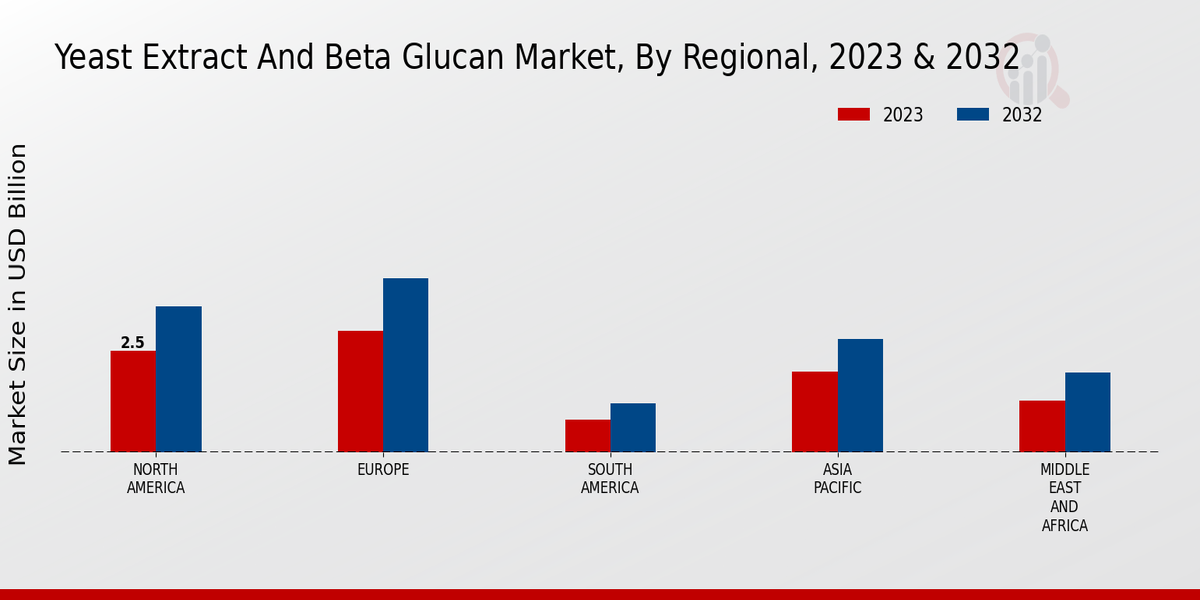 Yeast Extract And Beta Glucan Market, By Regional, 2023 & 2032

2023
2032

Market Size in USD Billion

2.5

NORTH AMERICA
EUROPE
SOUTH AMERICA
ASIA PACIFIC
MIDDLE EAST AND AFRICA