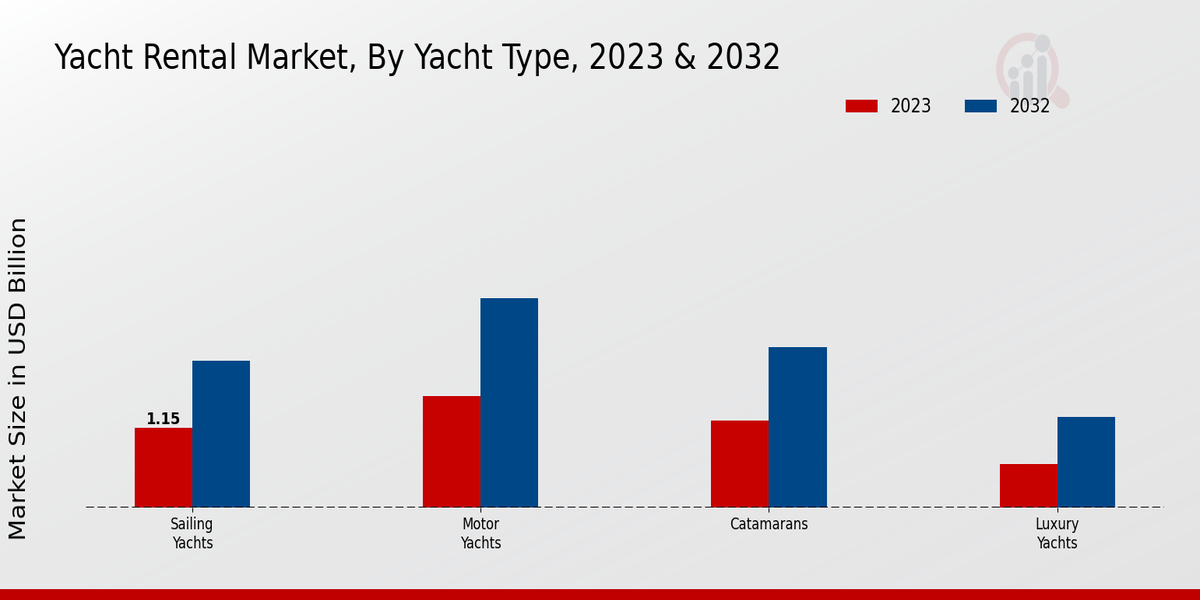 Yacht Rental Market, By Yacht Type, 2023 & 2032

2023
2032

Market Size in USD Billion

1.15

Sailing Yachts
Motor Yachts
Catamarans
Luxury Yachts