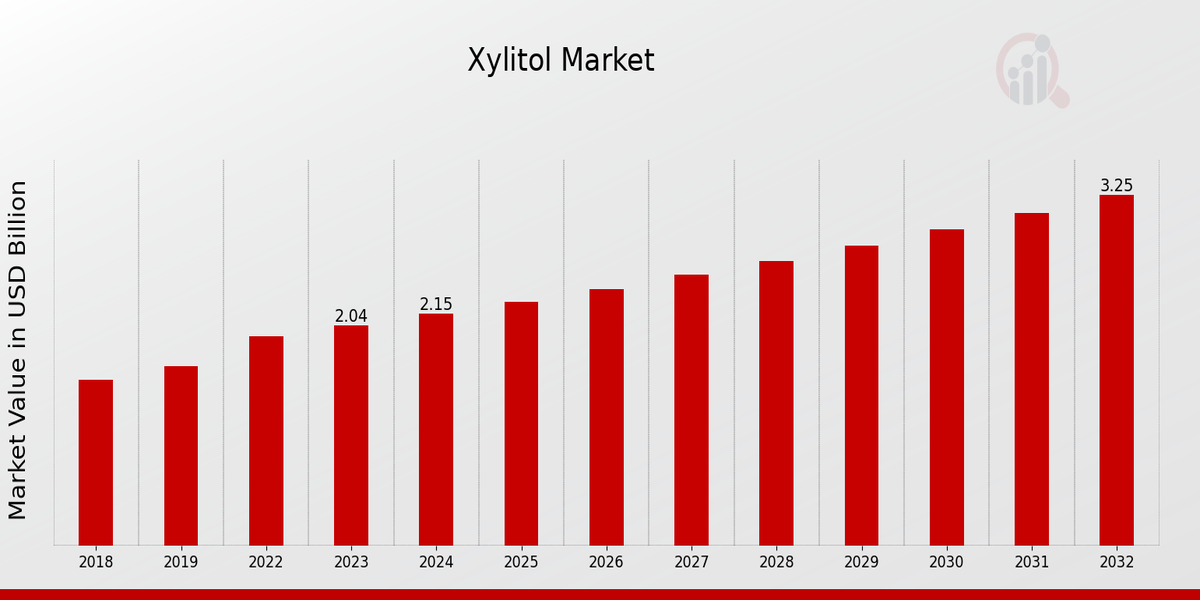 Xylitol Market

Market Value in USD Billion

2.04
2.15
3.25

2018
2019
2022
2023
2024
2025
2026
2027
2028
2029
2030
2031
2032