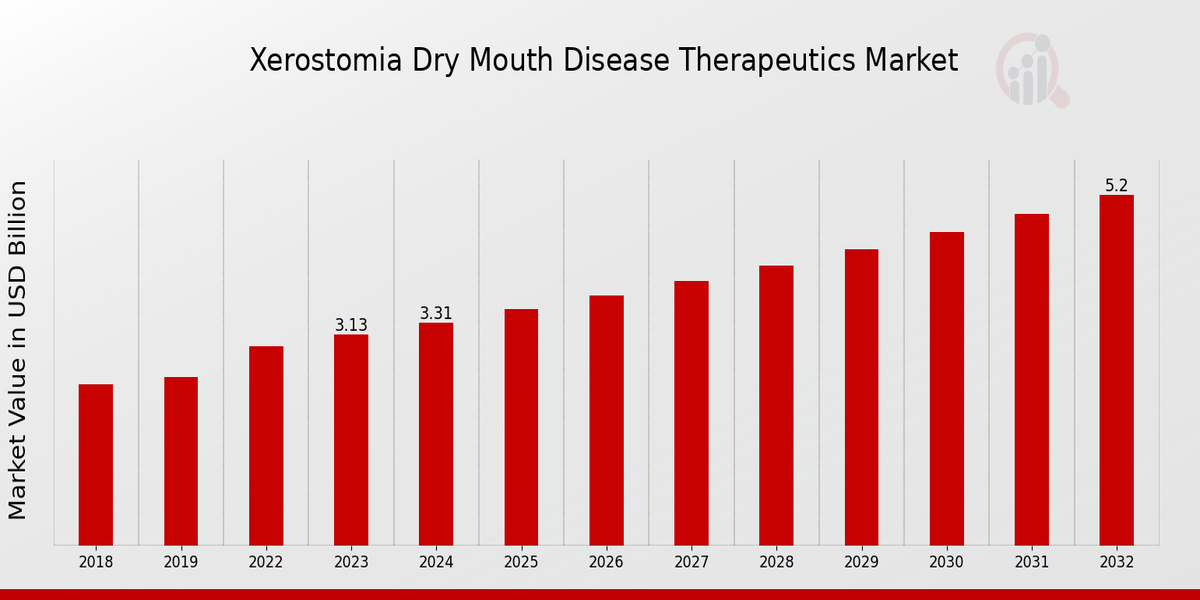 Xerostomia Dry Mouth Disease Therapeutics Market

Market Value in USD Billion

3.13
3.31
5.2

2018
2019
2022
2023
2024
2025
2026
2027
2028
2029
2030
2031
2032